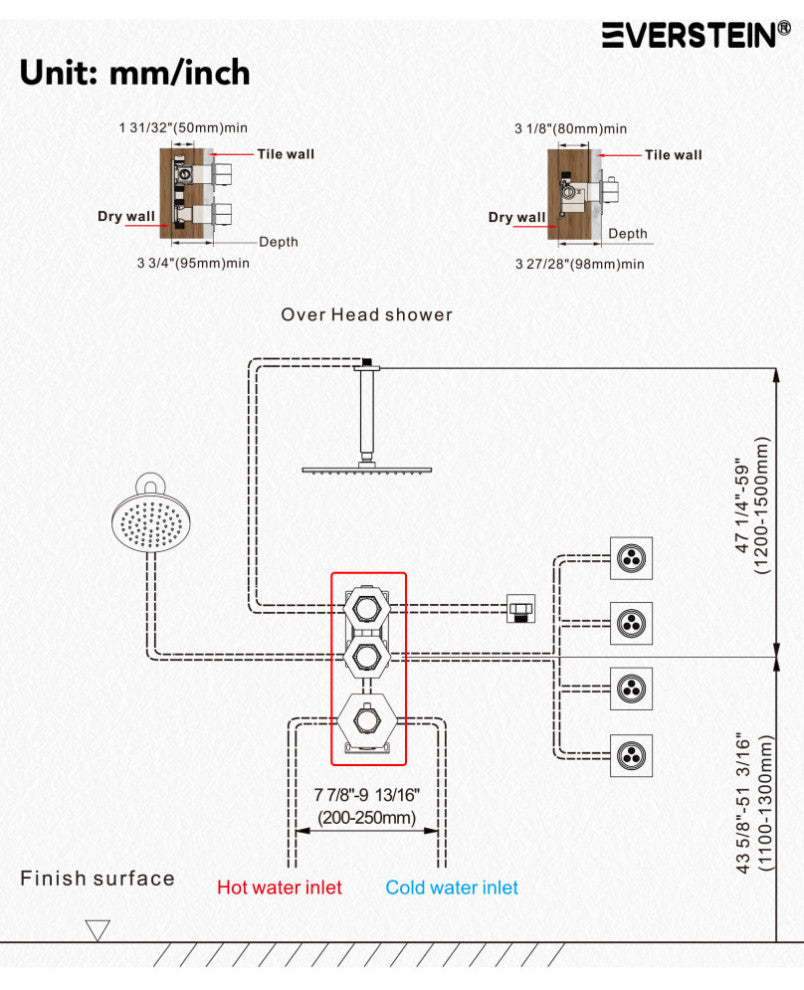 EVERSTEIN®

Unit: mm/inch

1 31/32"(50mm)min
Tile wall
Dry wall
Depth
3 3/4"(95mm)min

3 1/8"(80mm)min
Tile wall
Dry wall
Depth
3 27/28"(98mm)min

Over Head shower

47 1/4"-59"
(1200-1500mm)

7 7/8"-9 13/16"
(200-250mm)

43 5/8"-51 3/16"
(1100-1300mm)

Finish surface

Hot water inlet

Cold water inlet