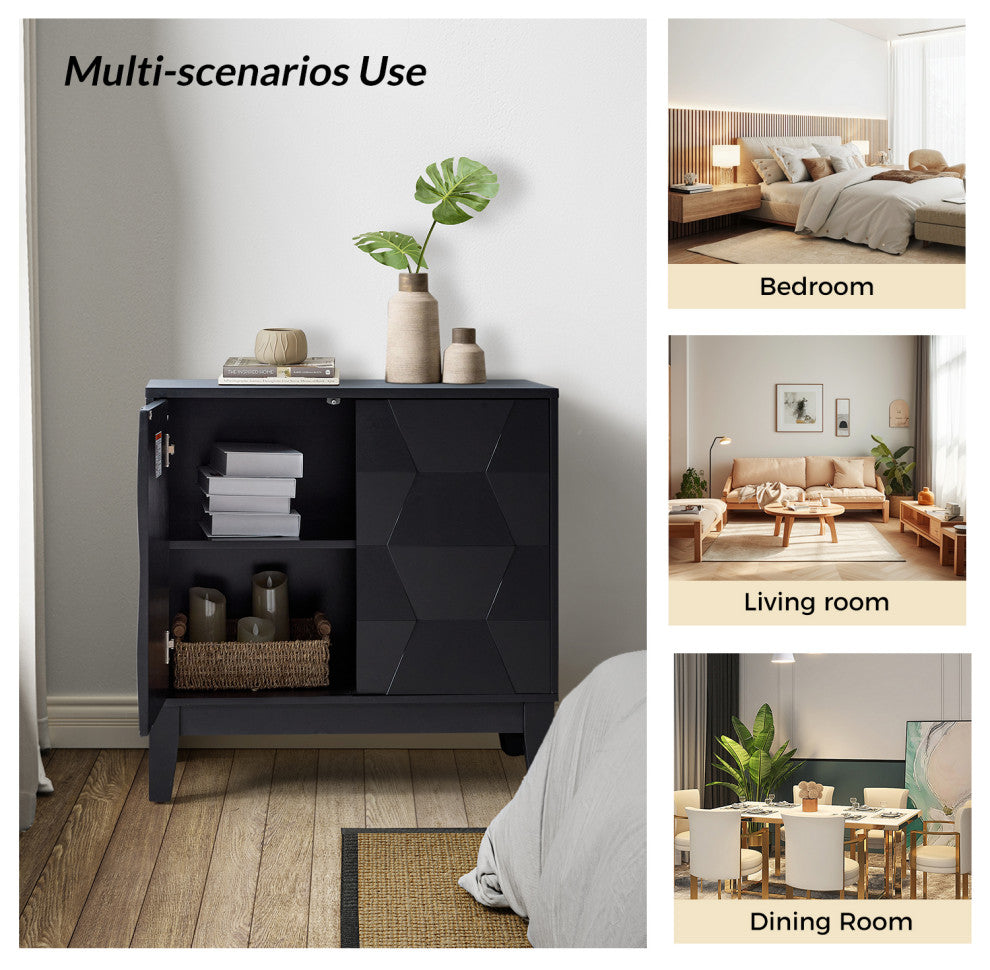 Multi-scenarios Use

Bedroom

Living room

Dining Room