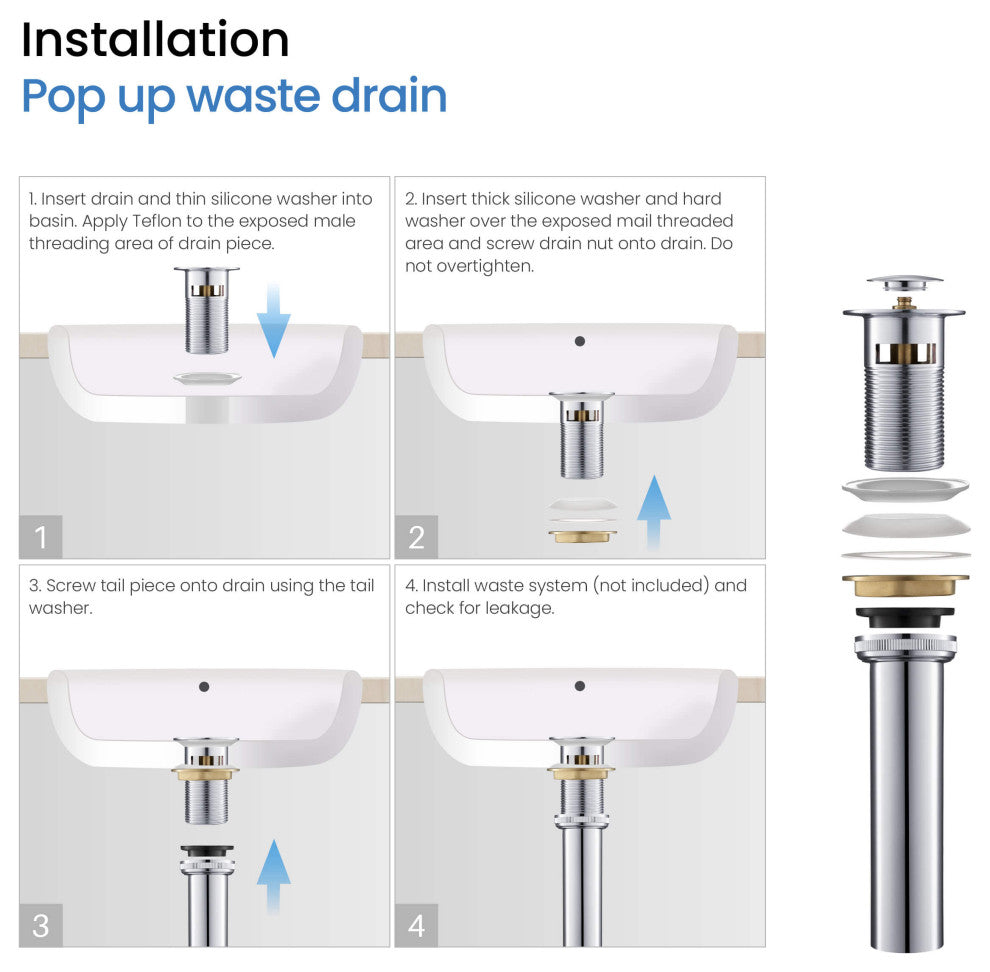 Installation
Pop up waste drain

1. Insert drain and thin silicone washer into basin. Apply Teflon to the exposed male threading area of drain piece.

1

2. Insert thick silicone washer and hard washer over the exposed mail threaded area and screw drain nut onto drain. Do not overtighten.

2

3. Screw tail piece onto drain using the tail washer.

3

4. Install waste system (not included) and check for leakage.

4