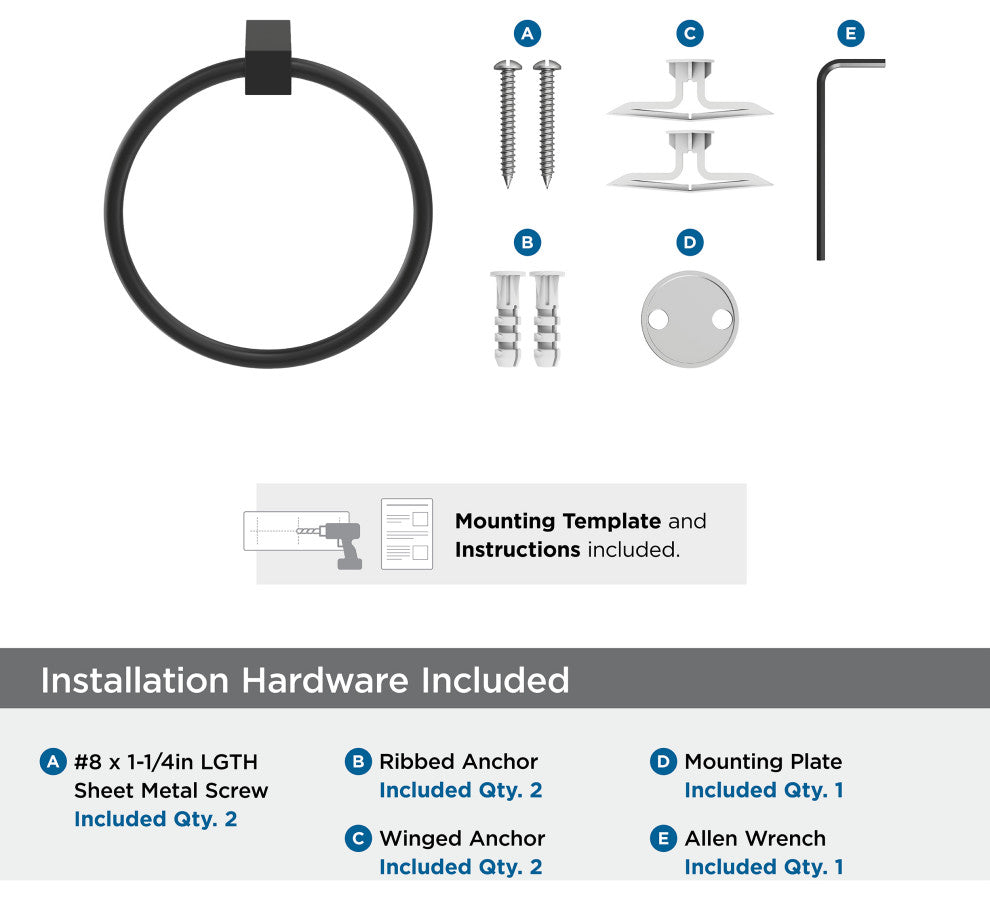 A

C

E

B

D

Mounting Template and Instructions included.

Installation Hardware Included

A #8 x 1-1/4in LGTH Sheet Metal Screw
Included Qty. 2

B Ribbed Anchor
Included Qty. 2

C Winged Anchor
Included Qty. 2

D Mounting Plate
Included Qty. 1

E Allen Wrench
Included Qty. 1