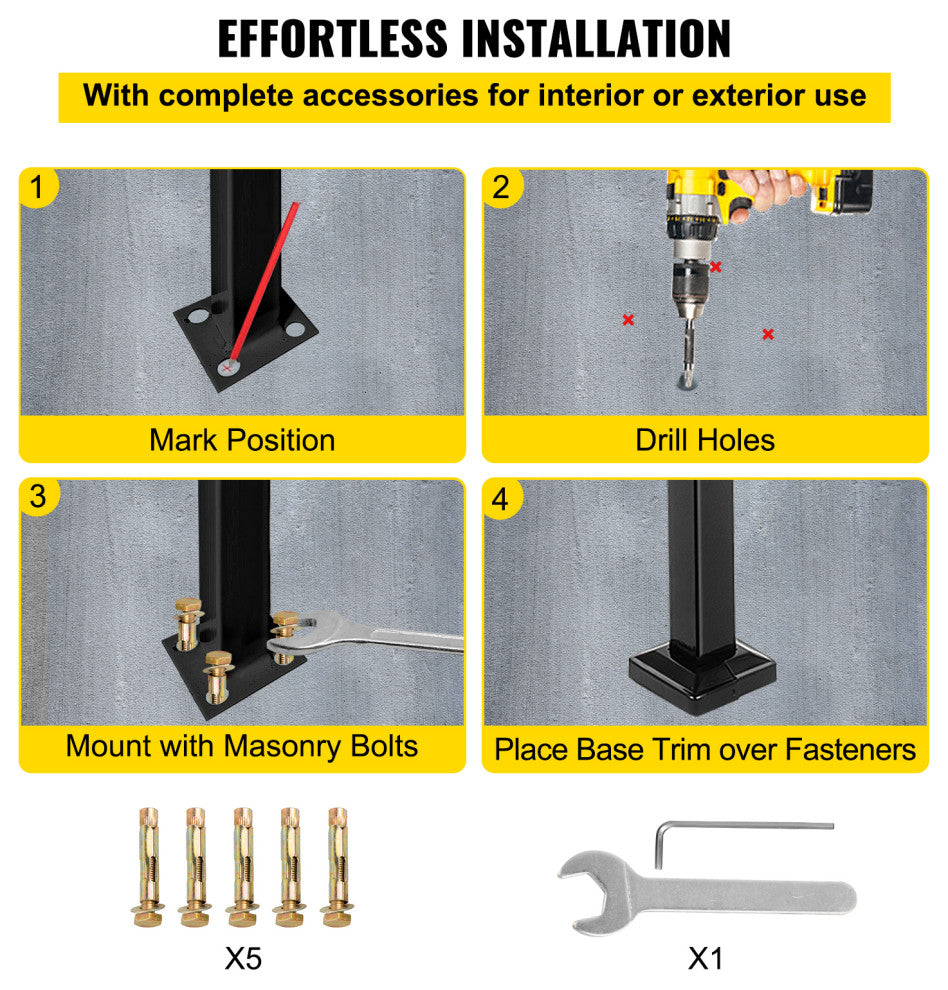 EFFORTLESS INSTALLATION

With complete accessories for interior or exterior use

1

Mark Position

2

Drill Holes

3

Mount with Masonry Bolts

4

Place Base Trim over Fasteners

X5

X1