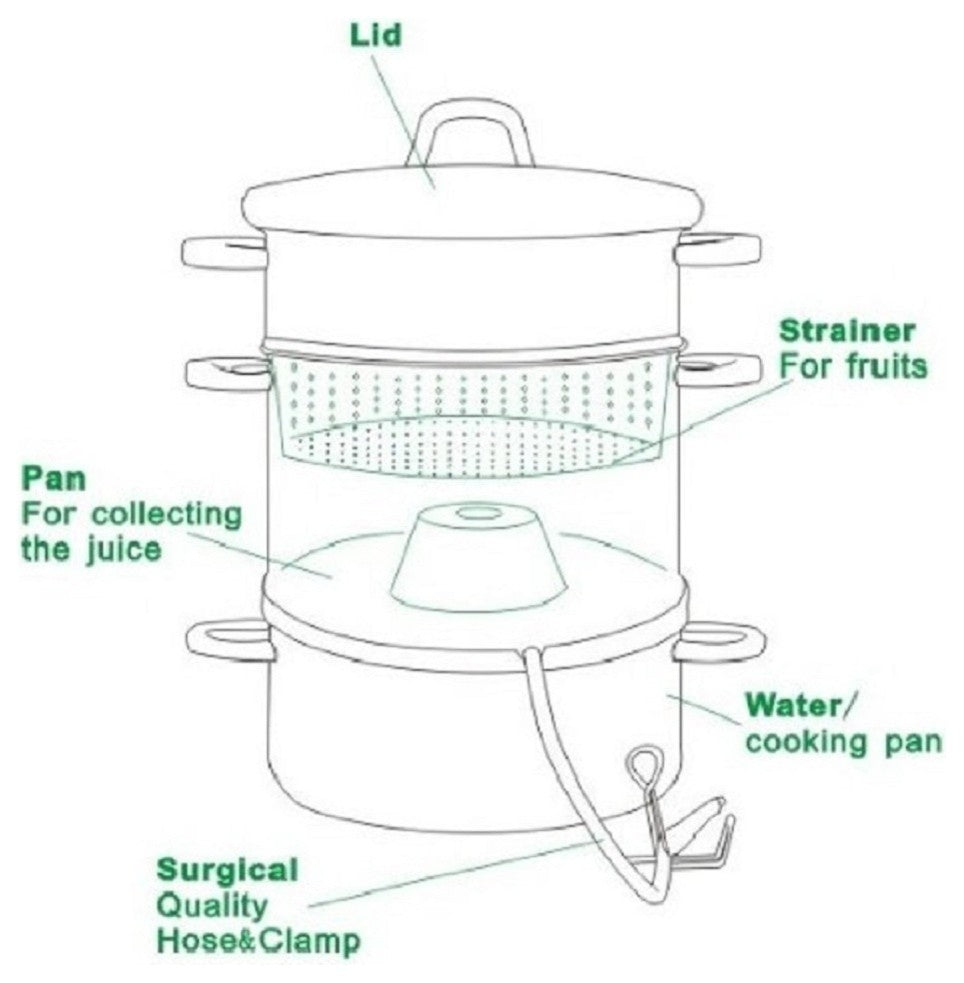 Lid

Strainer
For fruits

Pan
For collecting the juice

Water/
cooking pan

Surgical
Quality
Hose&Clamp