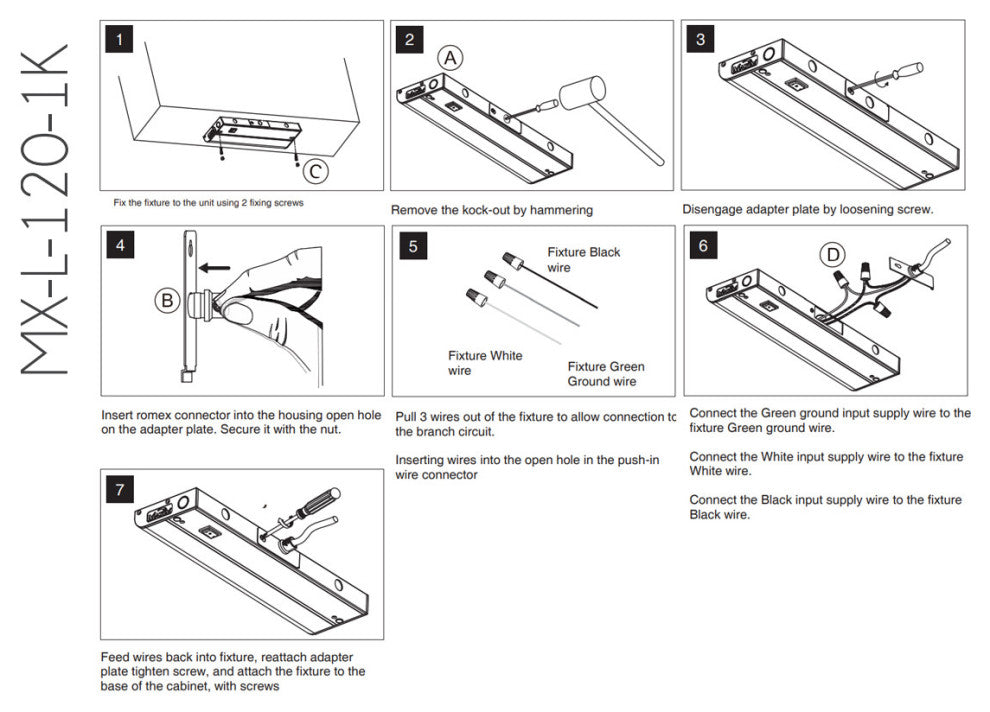 MX-L-120-1K

1

C

Fix the fixture to the unit using 2 fixing screws

2

A

Remove the kock-out by hammering

3

Disengage adapter plate by loosening screw.

4

B

Insert romex connector into the housing open hole on the adapter plate. Secure it with the nut.

5

Fixture Black wire

Fixture White wire

Fixture Green Ground wire

Pull 3 wires out of the fixture to allow connection tc the branch circuit.

Inserting wires into the open hole in the push-in wire connector

6

D

Connect the Green ground input supply wire to the fixture Green ground wire.

Connect the White input supply wire to the fixture White wire.

Connect the Black input supply wire to the fixture Black wire.

7

Feed wires back into fixture, reattach adapter plate tighten screw, and attach the fixture to the base of the cabinet, with screws