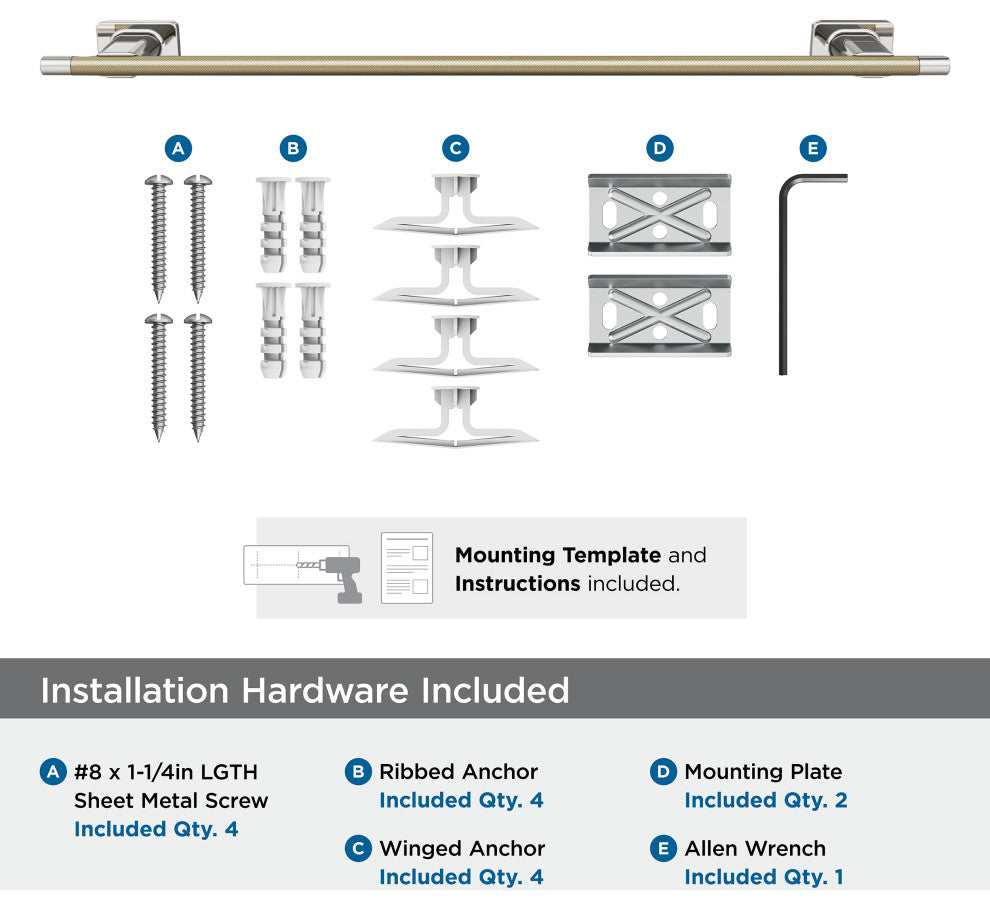 A B C D E

Mounting Template and Instructions included.

Installation Hardware Included

A #8 x 1-1/4in LGTH Sheet Metal Screw
Included Qty. 4

B Ribbed Anchor
Included Qty. 4

C Winged Anchor
Included Qty. 4

D Mounting Plate
Included Qty. 2

E Allen Wrench
Included Qty. 1