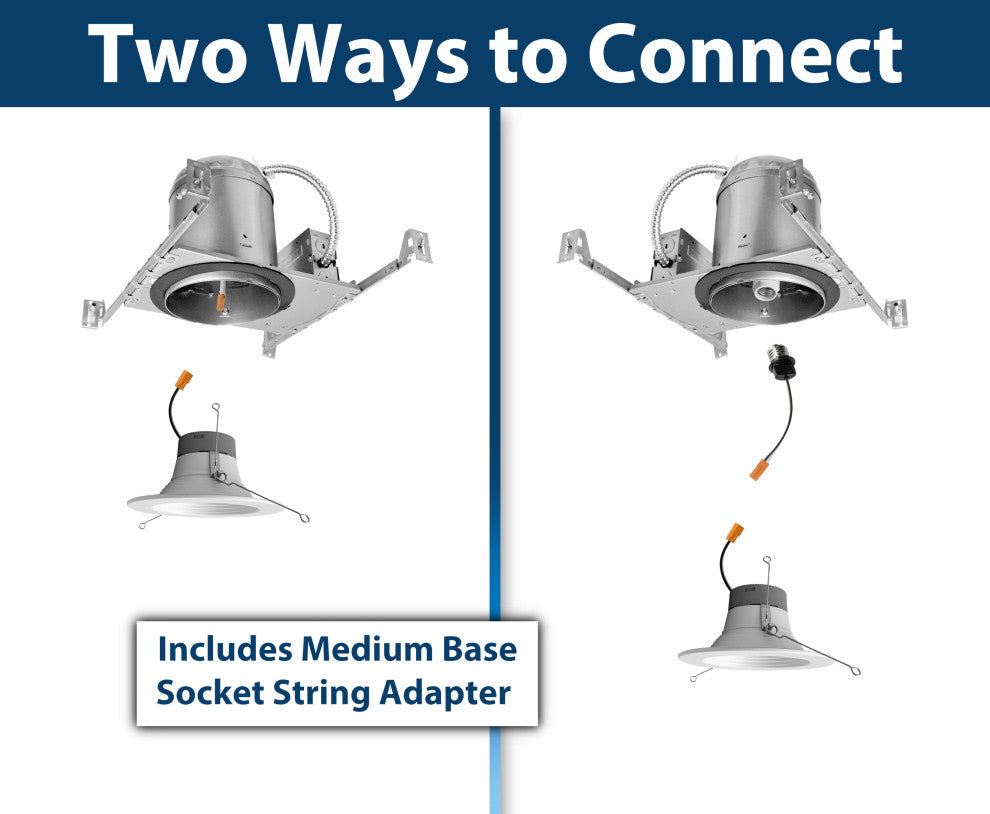 Two Ways to Connect

Includes Medium Base Socket String Adapter