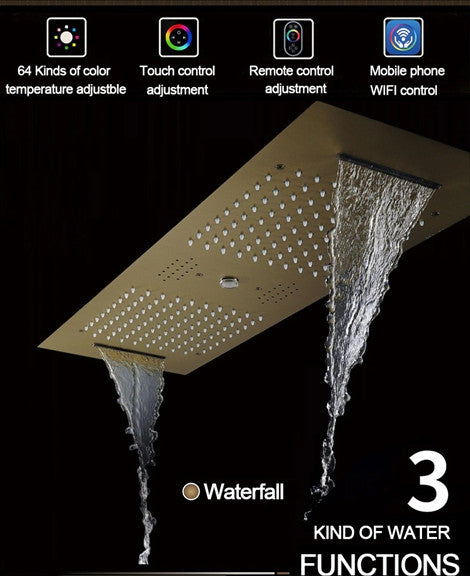 64 Kinds of color temperature adjustble

Touch control adjustment

Remote control adjustment

Mobile phone WIFI control

Waterfall

3

KIND OF WATER

FUNCTIONS