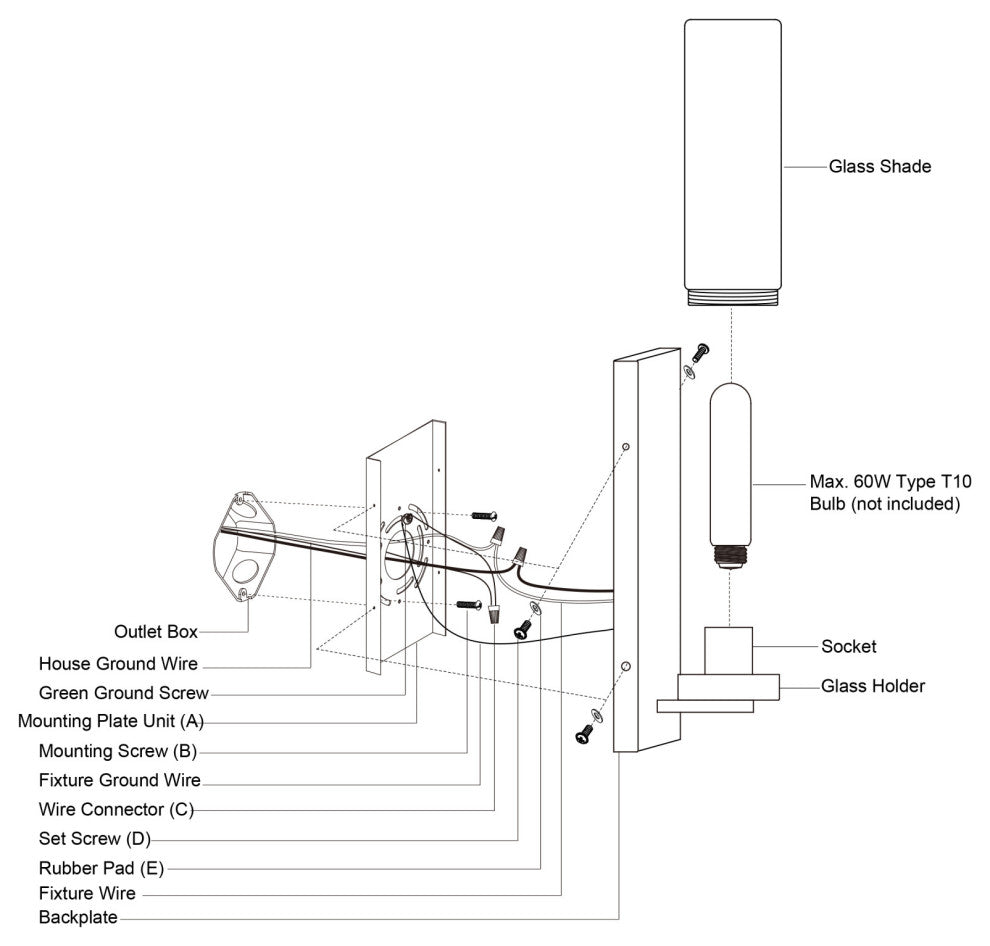 Glass Shade

Max. 60W Type T10 Bulb (not included)

Socket

Glass Holder

Outlet Box

House Ground Wire

Green Ground Screw

Mounting Plate Unit (A)

Mounting Screw (B)

Fixture Ground Wire

Wire Connector (C)

Set Screw (D)

Rubber Pad (E)

Fixture Wire

Backplate