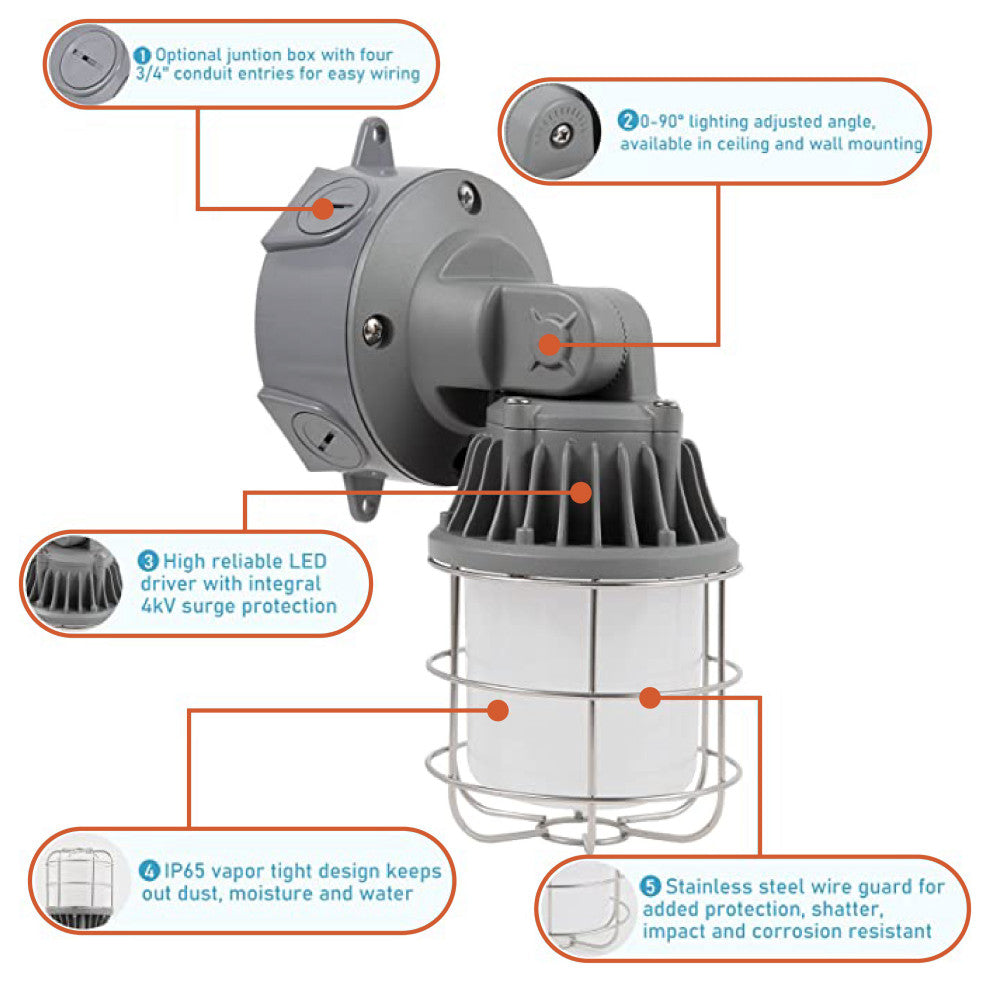 1 Optional juntion box with four 3/4" conduit entries for easy wiring

2 0-90° lighting adjusted angle, available in ceiling and wall mounting

3 High reliable LED driver with integral 4kV surge protection

4 IP65 vapor tight design keeps out dust, moisture and water

5 Stainless steel wire guard for added protection, shatter, impact and corrosion resistant