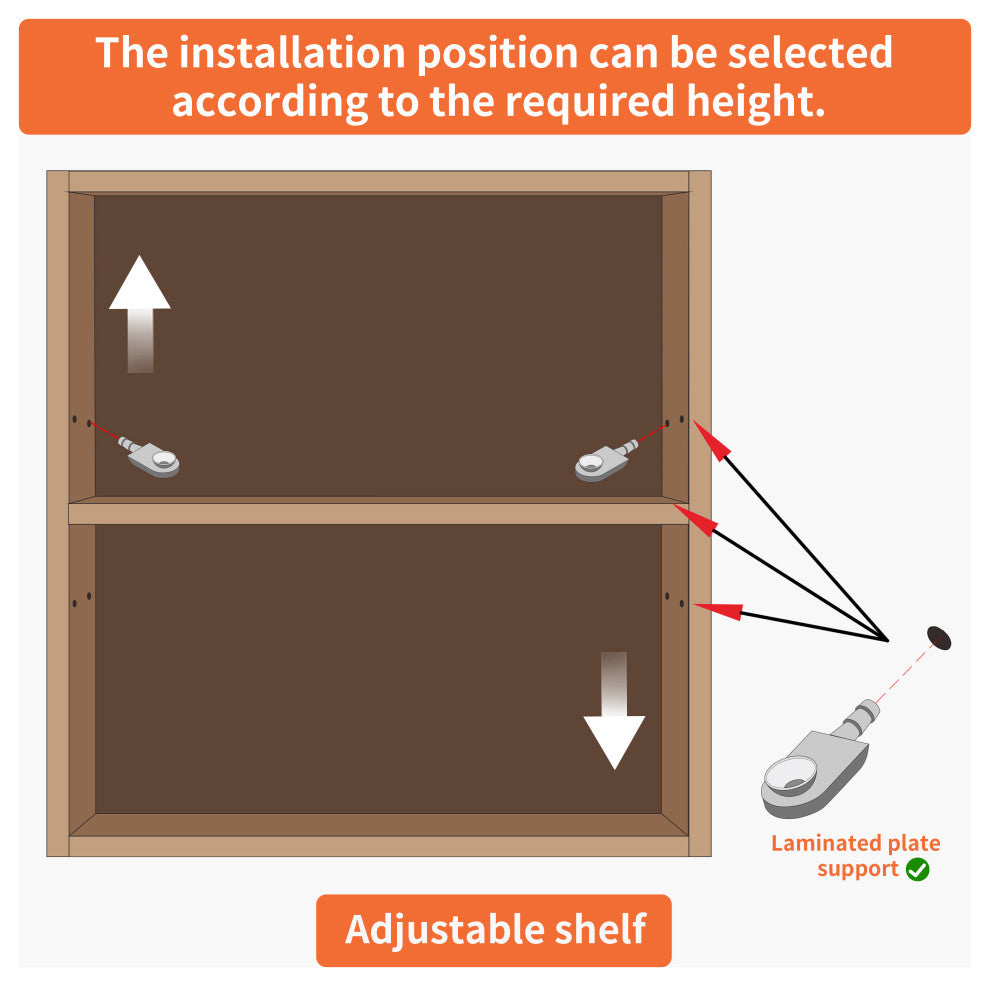 The installation position can be selected according to the required height.

Laminated plate support

Adjustable shelf