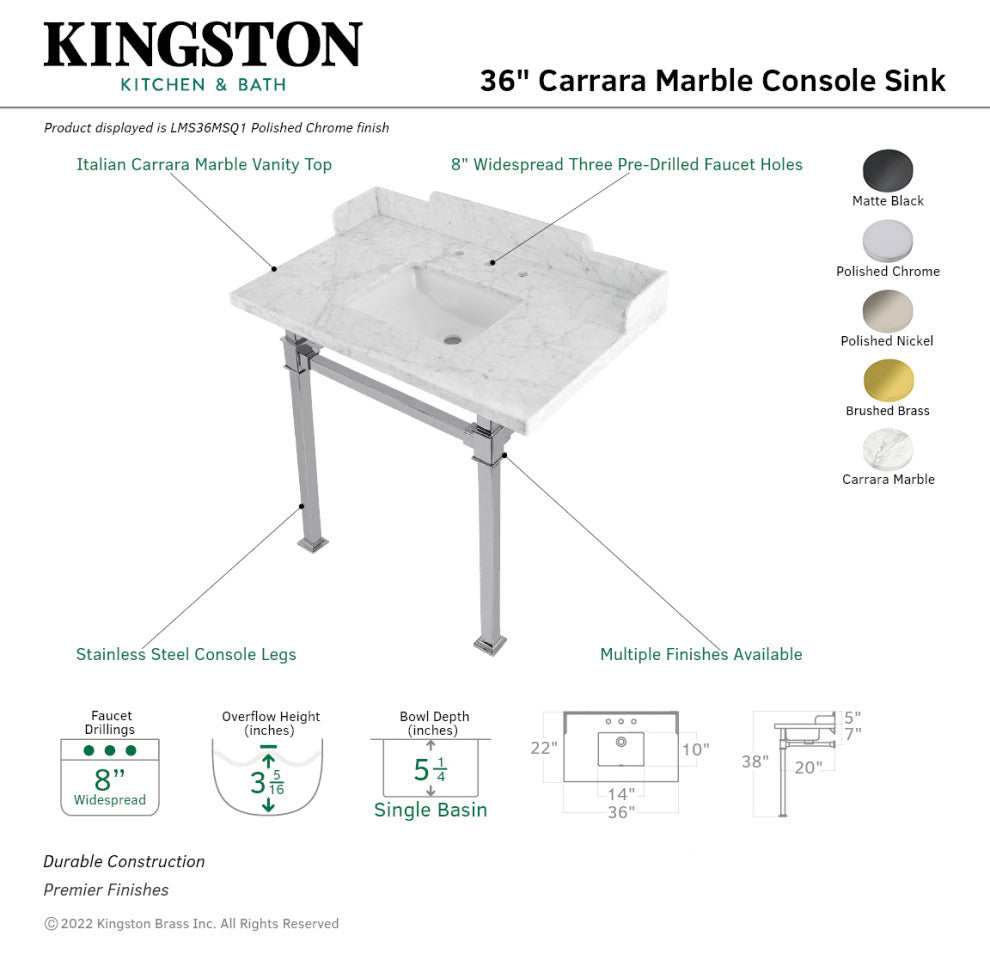 KINGSTON
KITCHEN & BATH

36" Carrara Marble Console Sink

Product displayed is LMS36MSQ1 Polished Chrome finish

Italian Carrara Marble Vanity Top

8" Widespread Three Pre-Drilled Faucet Holes

Matte Black

Polished Chrome

Polished Nickel

Brushed Brass

Carrara Marble

Stainless Steel Console Legs

Multiple Finishes Available

Faucet Drillings
8"
Widespread

Overflow Height (inches)
$3\frac{5}{16}$

Bowl Depth (inches)
$5\frac{1}{4}$
Single Basin

22"
10"
14"
36"

5"
7"
38"
20"

Durable Construction
Premier Finishes

© 2022 Kingston Brass Inc. All Rights Reserved