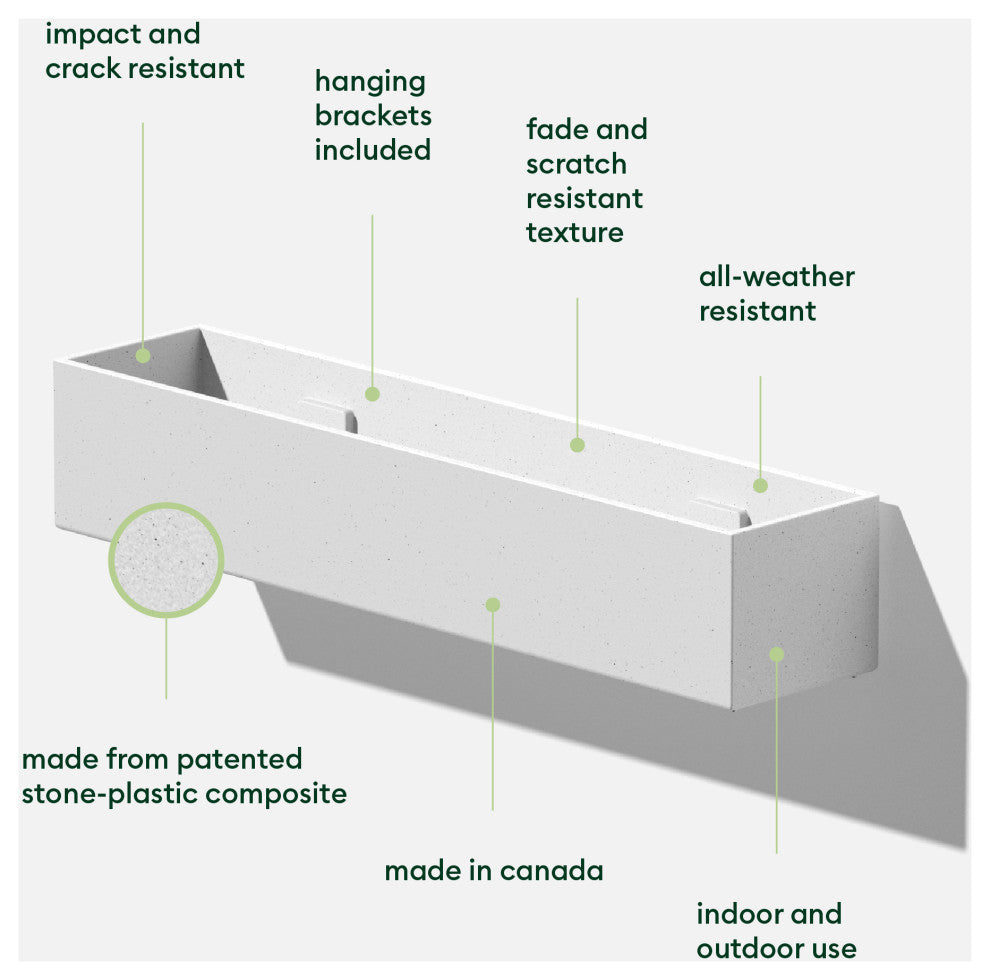 impact and crack resistant

hanging brackets included

fade and scratch resistant texture

all-weather resistant

made from patented stone-plastic composite

made in canada

indoor and outdoor use