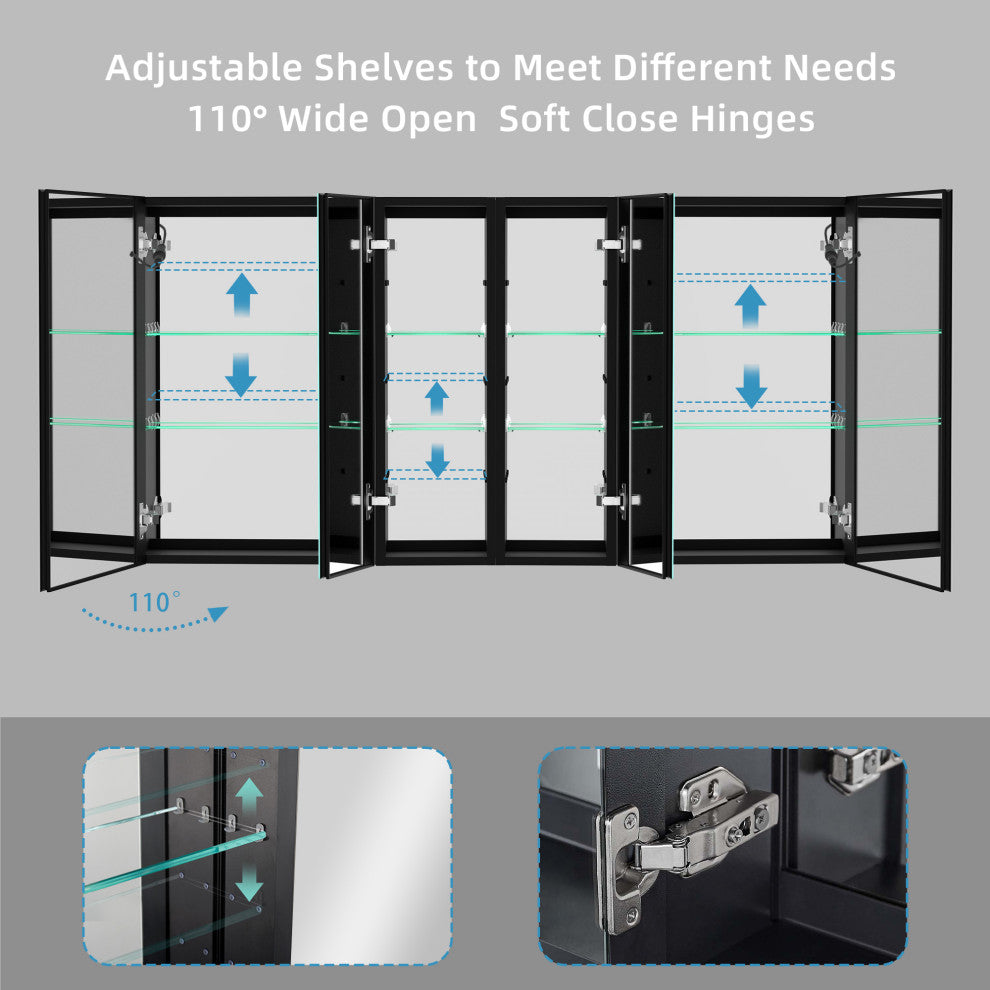 Adjustable Shelves to Meet Different Needs
110° Wide Open Soft Close Hinges

110°