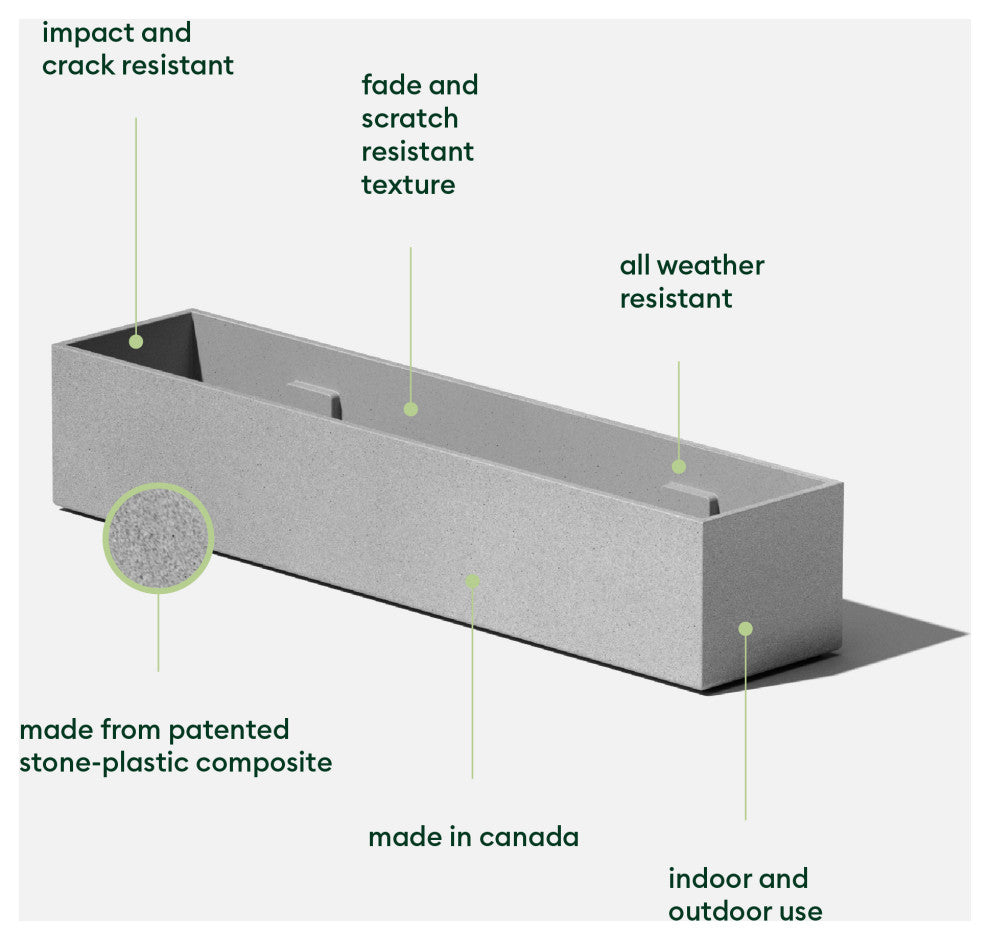 impact and crack resistant

fade and scratch resistant texture

all weather resistant

made from patented stone-plastic composite

made in canada

indoor and outdoor use