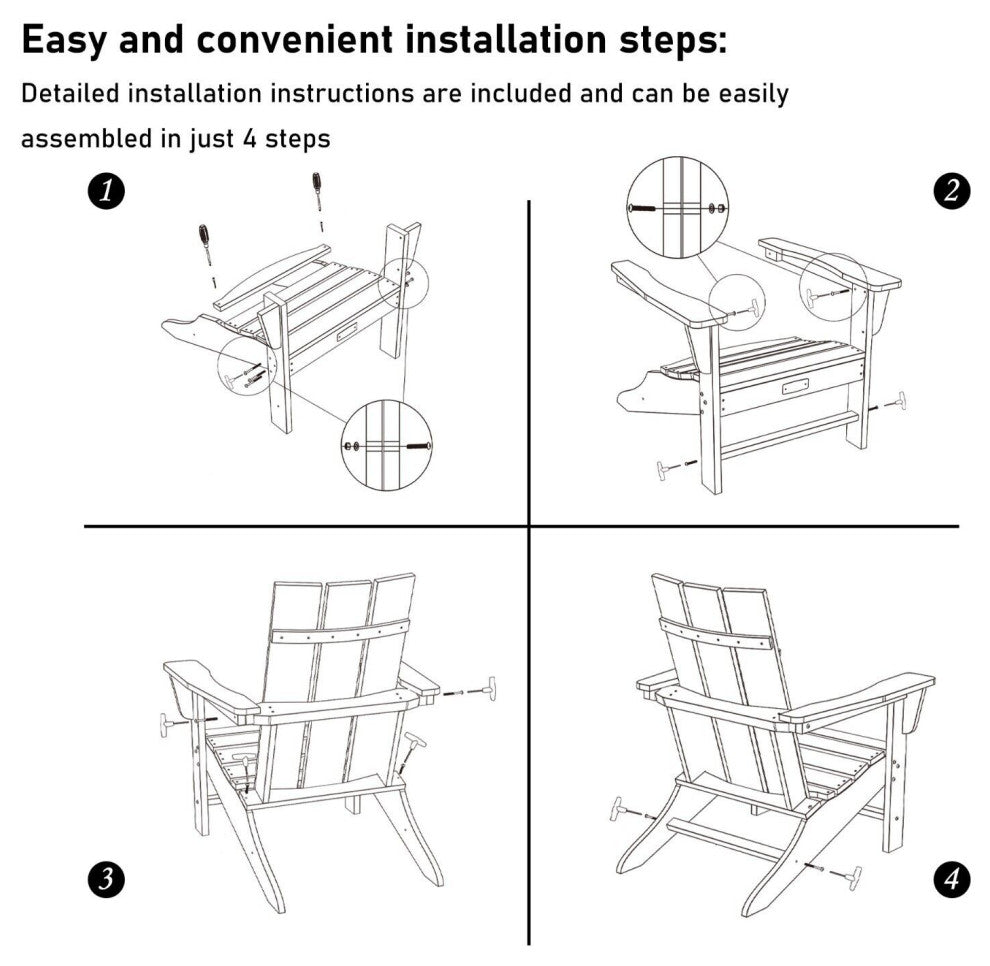 Easy and convenient installation steps:

Detailed installation instructions are included and can be easily assembled in just 4 steps

1

2

3

4