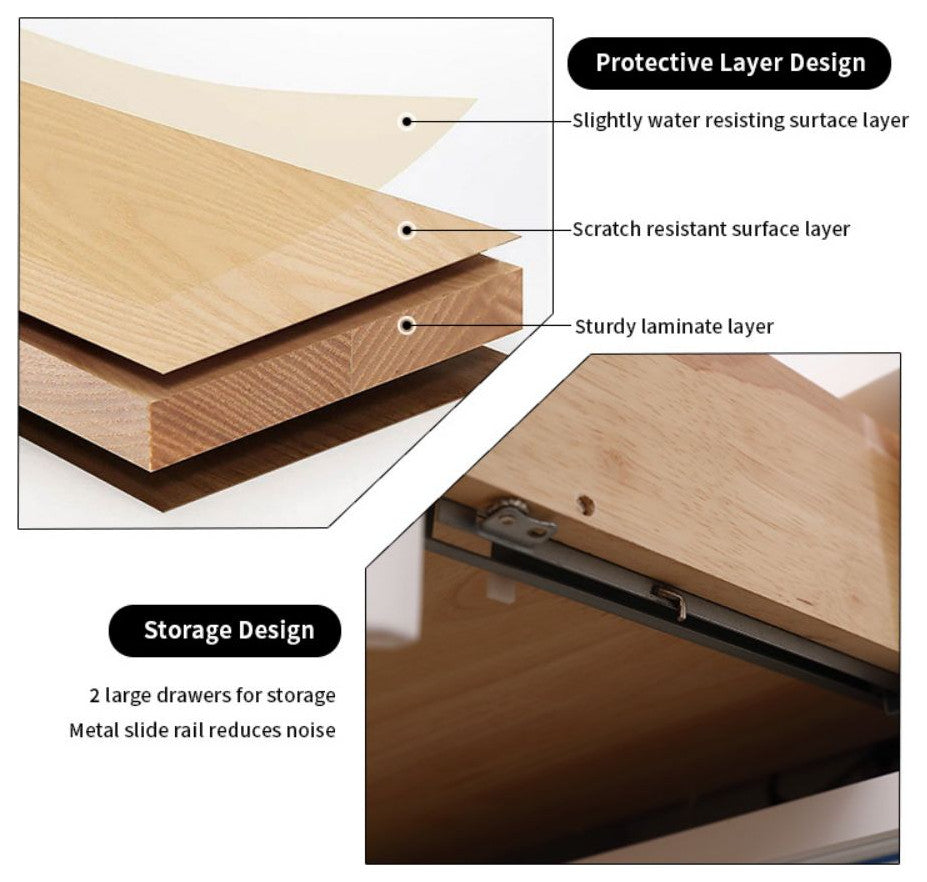 Protective Layer Design

Slightly water resisting surtace layer

Scratch resistant surface layer

Sturdy laminate layer

Storage Design

2 large drawers for storage
Metal slide rail reduces noise