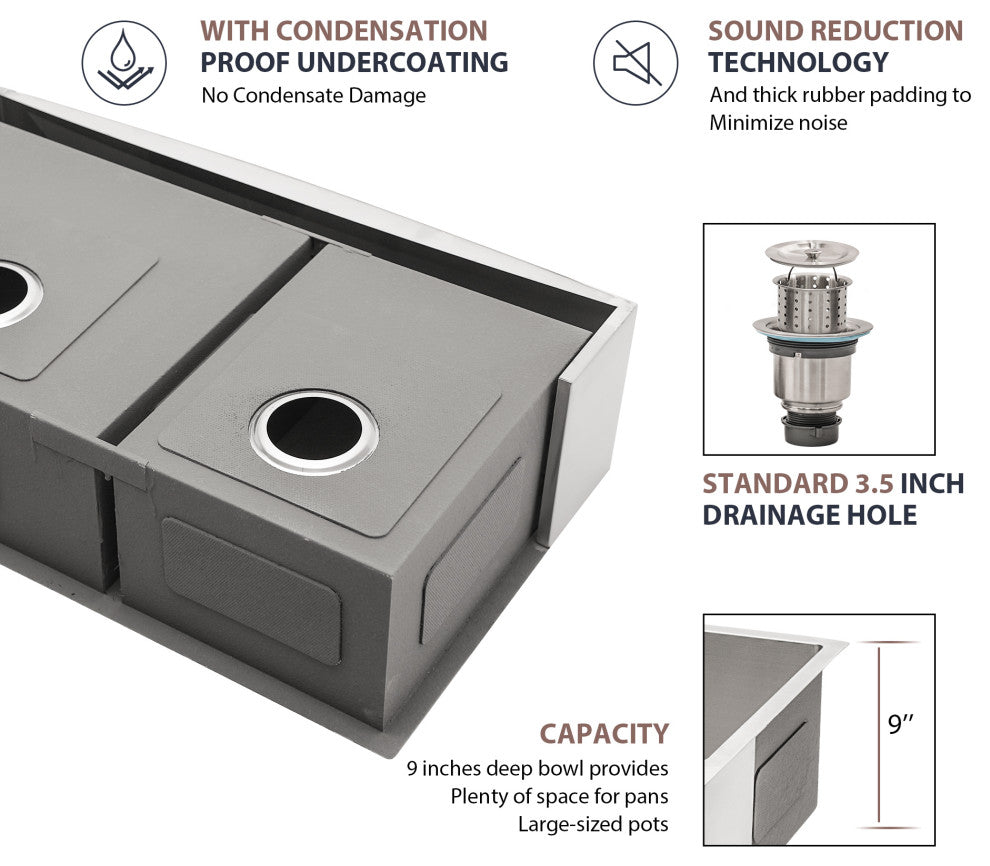 WITH CONDENSATION
PROOF UNDERCOATING
No Condensate Damage

SOUND REDUCTION
TECHNOLOGY
And thick rubber padding to Minimize noise

STANDARD 3.5 INCH
DRAINAGE HOLE

CAPACITY
9 inches deep bowl provides
Plenty of space for pans
Large-sized pots

9″