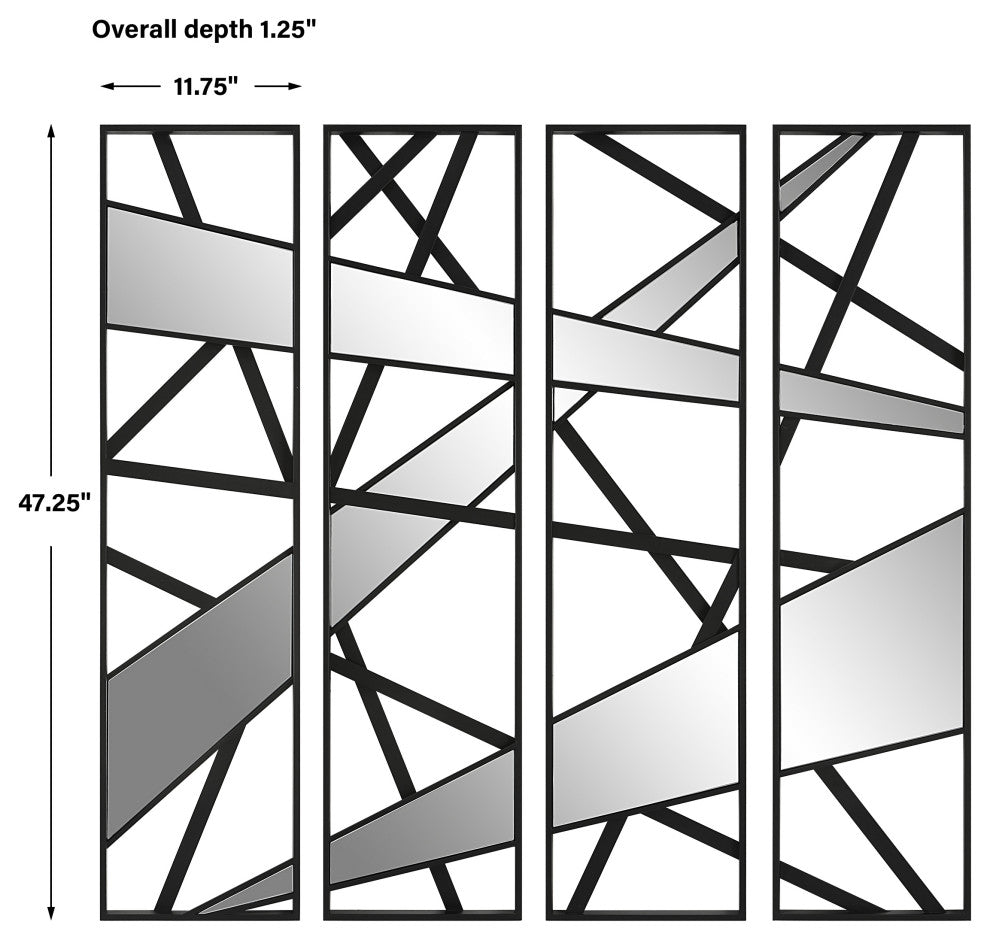 Overall depth 1.25"

11.75"

47.25"