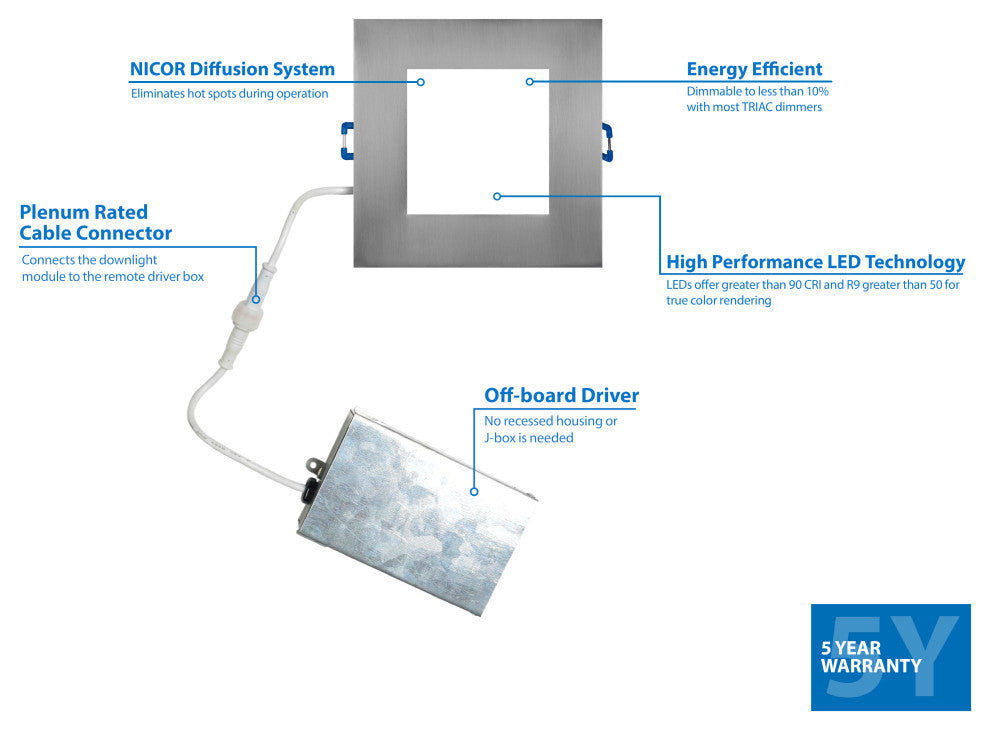 NICOR Diffusion System
Eliminates hot spots during operation

Energy Efficient
Dimmable to less than 10% with most TRIAC dimmers

Plenum Rated Cable Connector
Connects the downlight module to the remote driver box

High Performance LED Technology
LEDs offer greater than 90 CRI and R9 greater than 50 for true color rendering

Off-board Driver
No recessed housing or J-box is needed

5Y
5 YEAR WARRANTY