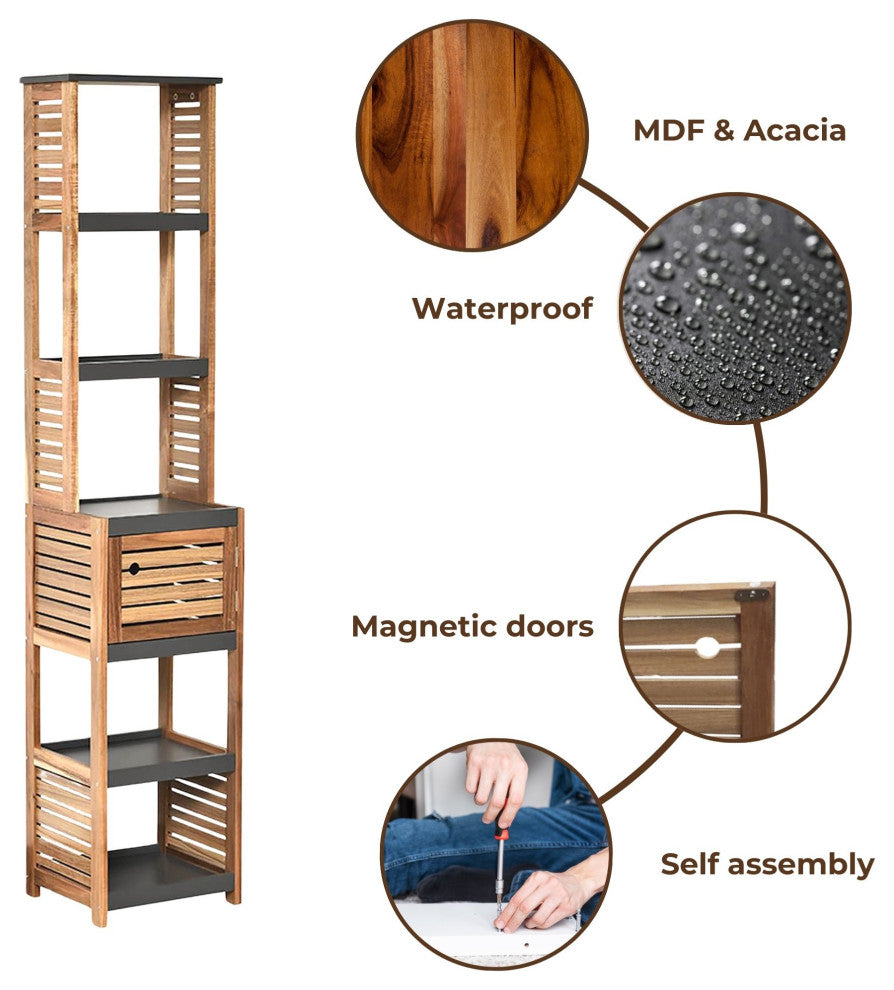 MDF & Acacia

Waterproof

Magnetic doors

Self assembly