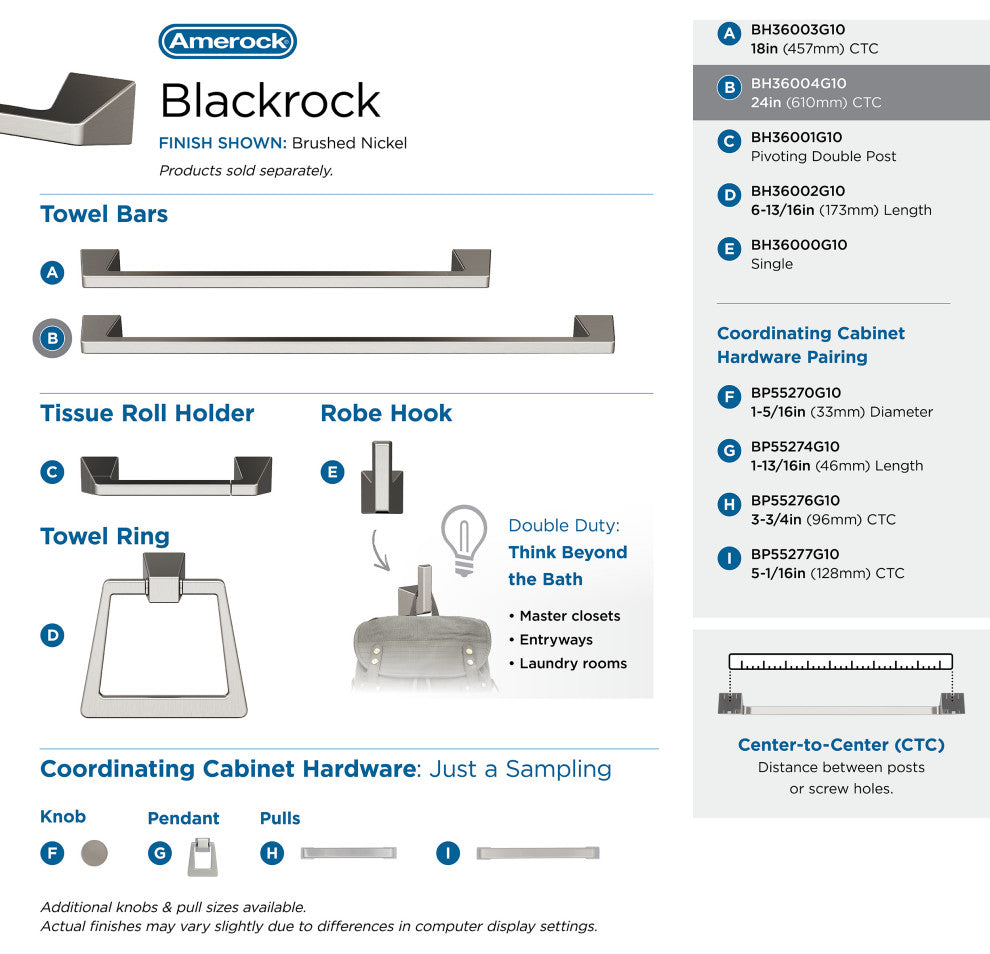 Amerock

Blackrock

FINISH SHOWN: Brushed Nickel

Products sold separately.

Towel Bars

A

B

Tissue Roll Holder

C

Robe Hook

E

Towel Ring

D

Double Duty: Think Beyond the Bath

• Master closets
• Entryways
• Laundry rooms

Coordinating Cabinet Hardware: Just a Sampling

Knob

F

Pendant

G

Pulls

H

I

Additional knobs & pull sizes available.
Actual finishes may vary slightly due to differences in computer display settings.

A BH36003G10
18in (457mm) CTC

B BH36004G10
24in (610mm) CTC

C BH36001G10
Pivoting Double Post

D BH36002G10
6-13/16in (173mm) Length

E BH36000G10
Single

Coordinating Cabinet Hardware Pairing

F BP55270G10
1-5/16in (33mm) Diameter

G BP55274G10
1-13/16in (46mm) Length

H BP55276G10
3-3/4in (96mm) CTC

I BP55277G10
5-1/16in (128mm) CTC

Center-to-Center (CTC)
Distance between posts or screw holes.