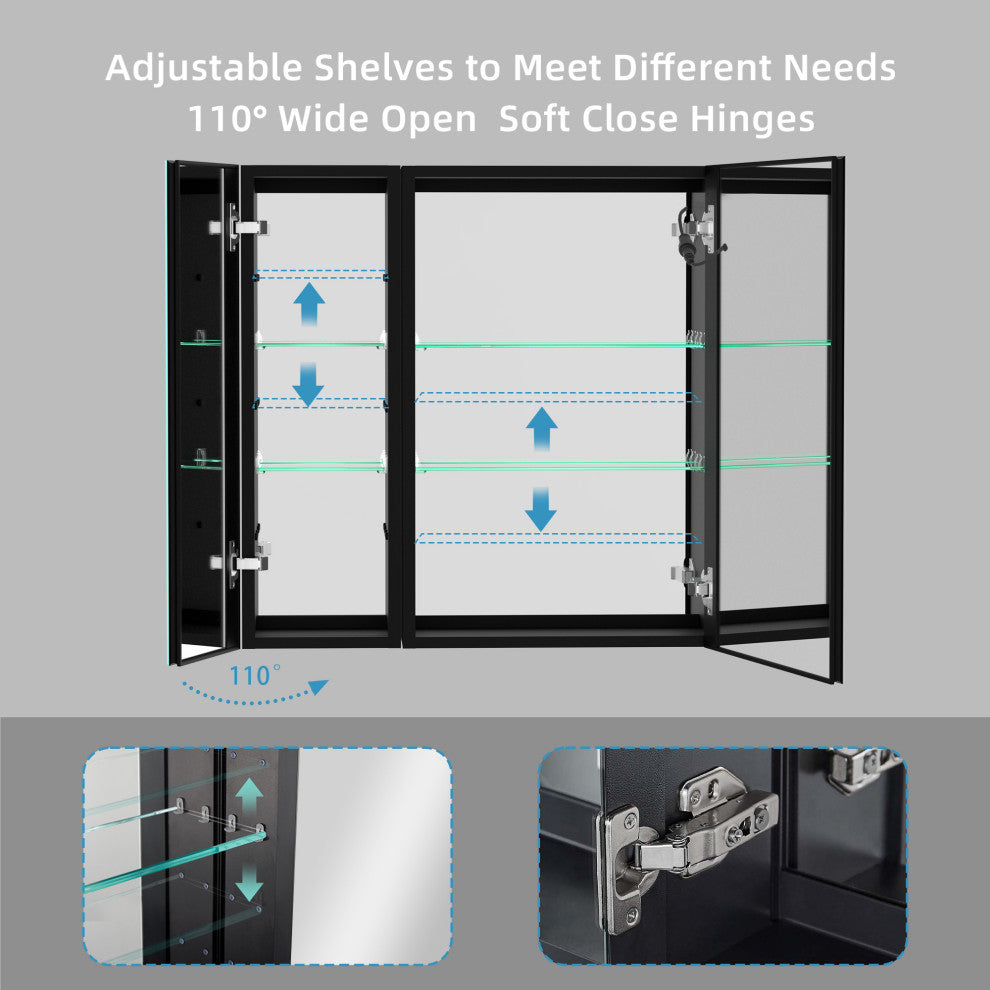 Adjustable Shelves to Meet Different Needs
110° Wide Open  Soft Close Hinges

110°