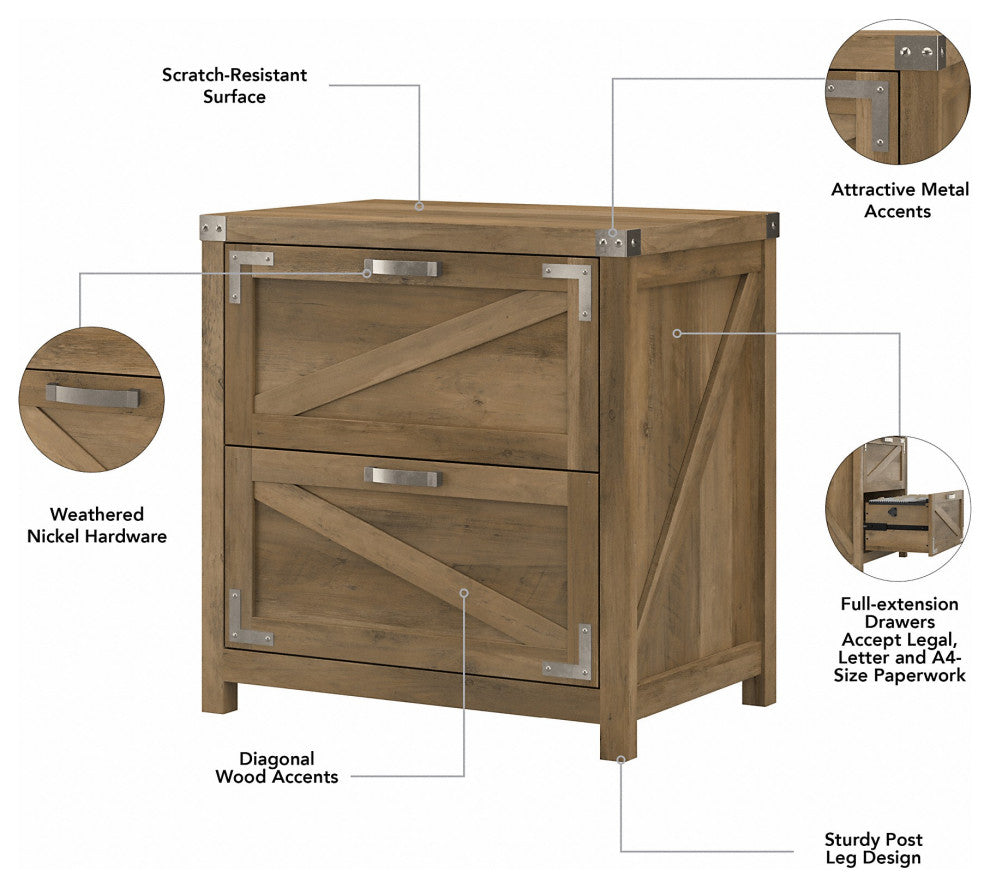 Scratch-Resistant Surface

Attractive Metal Accents

Weathered Nickel Hardware

Full-extension Drawers Accept Legal, Letter and A4-Size Paperwork

Diagonal Wood Accents

Sturdy Post Leg Design