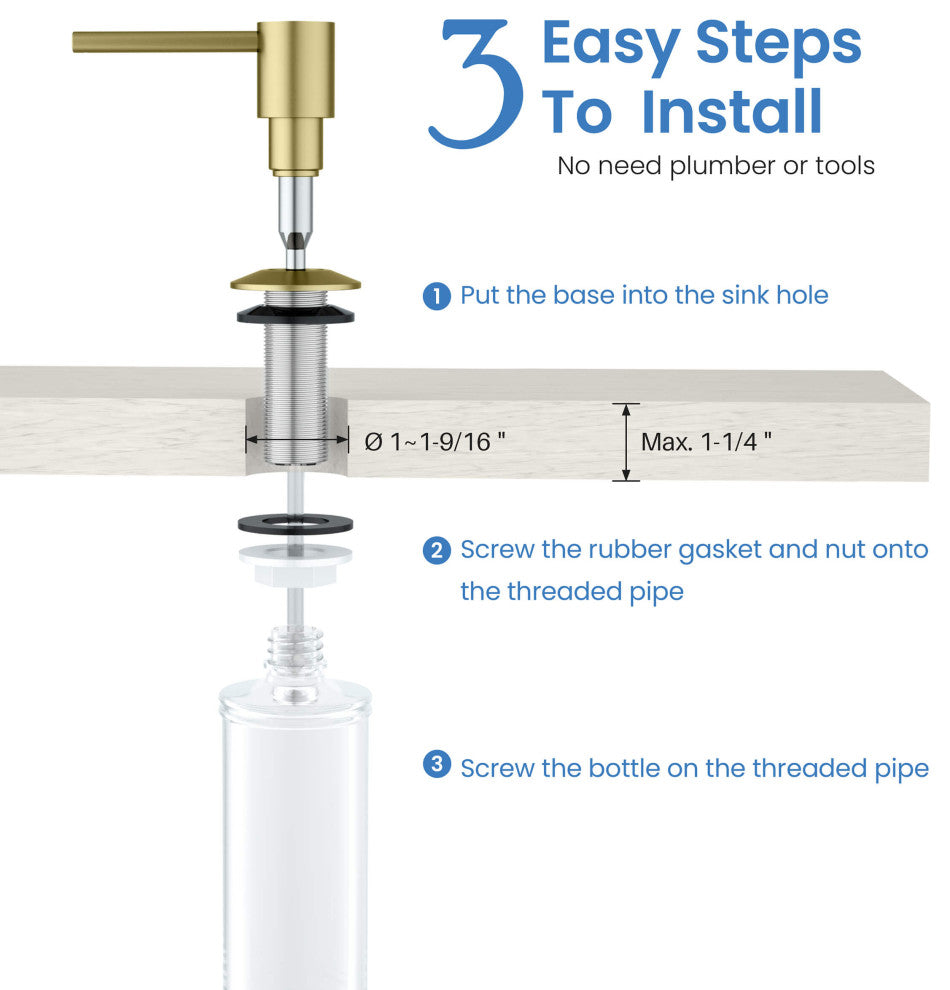 3 Easy Steps To Install

No need plumber or tools

1 Put the base into the sink hole

Ø 1~1-9/16 "

Max. 1-1/4 "

2 Screw the rubber gasket and nut onto the threaded pipe

3 Screw the bottle on the threaded pipe