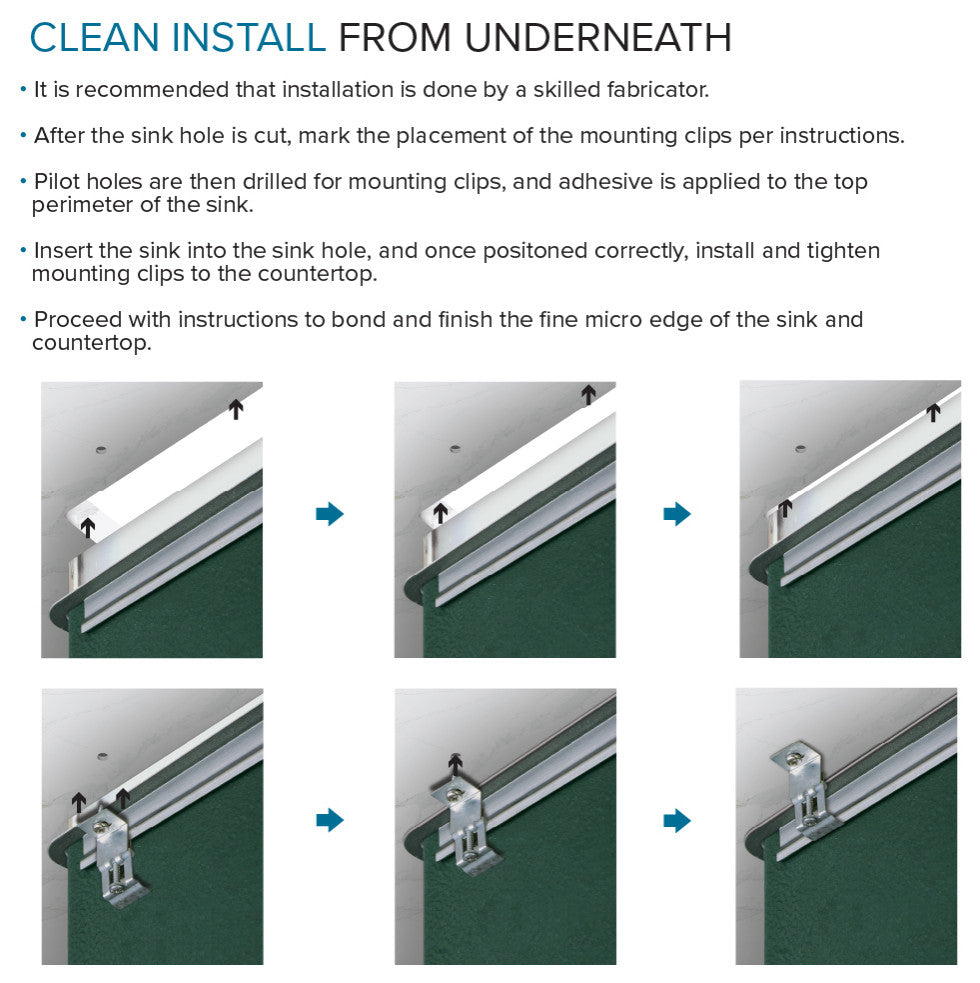 CLEAN INSTALL FROM UNDERNEATH

• It is recommended that installation is done by a skilled fabricator.

• After the sink hole is cut, mark the placement of the mounting clips per instructions.

• Pilot holes are then drilled for mounting clips, and adhesive is applied to the top perimeter of the sink.

• Insert the sink into the sink hole, and once positoned correctly, install and tighten mounting clips to the countertop.

• Proceed with instructions to bond and finish the fine micro edge of the sink and countertop.