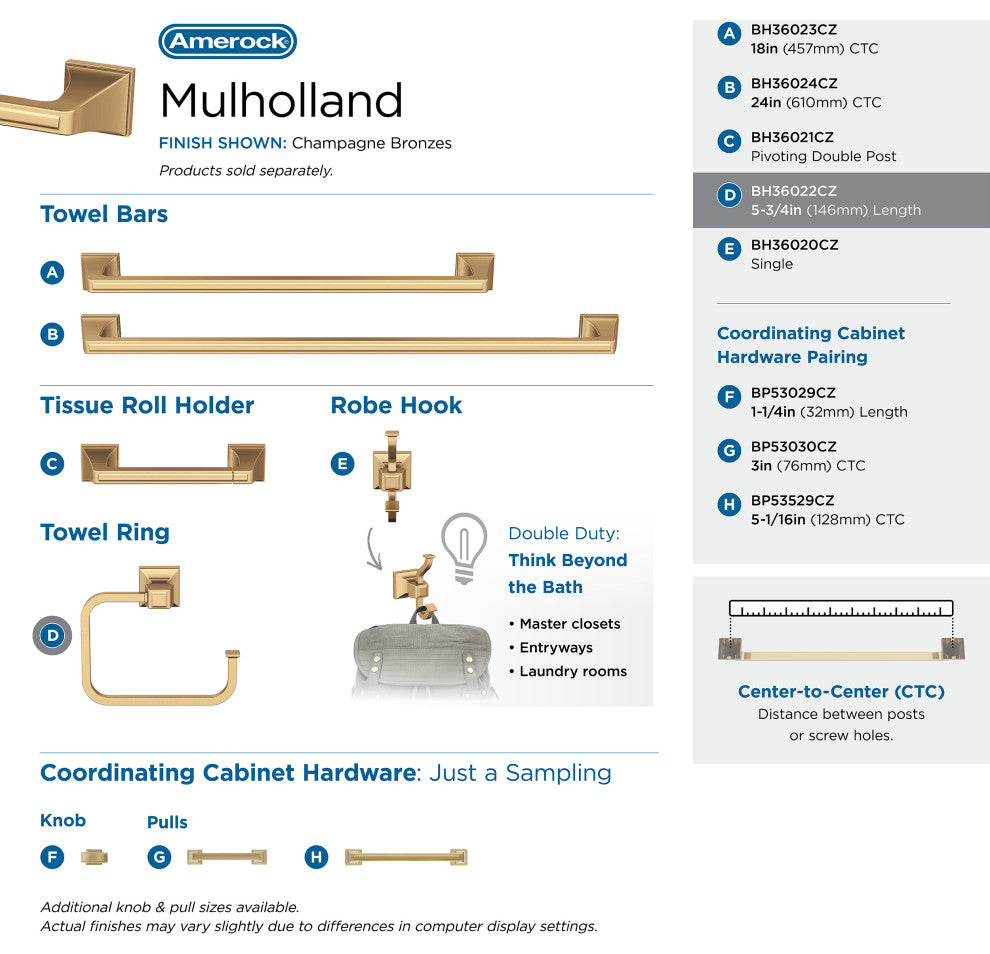 Amerock

Mulholland

FINISH SHOWN: Champagne Bronzes

Products sold separately.

Towel Bars

A

B

Tissue Roll Holder

C

Robe Hook

E

Towel Ring

D

Double Duty: Think Beyond the Bath

• Master closets
• Entryways
• Laundry rooms

Coordinating Cabinet Hardware: Just a Sampling

Knob

F

Pulls

G

H

Additional knob & pull sizes available.
Actual finishes may vary slightly due to differences in computer display settings.

A BH36023CZ
18in (457mm) CTC

B BH36024CZ
24in (610mm) CTC

C BH36021CZ
Pivoting Double Post

D BH36022CZ
5-3/4in (146mm) Length

E BH36020CZ
Single

Coordinating Cabinet Hardware Pairing

F BP53029CZ
1-1/4in (32mm) Length

G BP53030CZ
3in (76mm) CTC

H BP53529CZ
5-1/16in (128mm) CTC

Center-to-Center (CTC)
Distance between posts or screw holes.