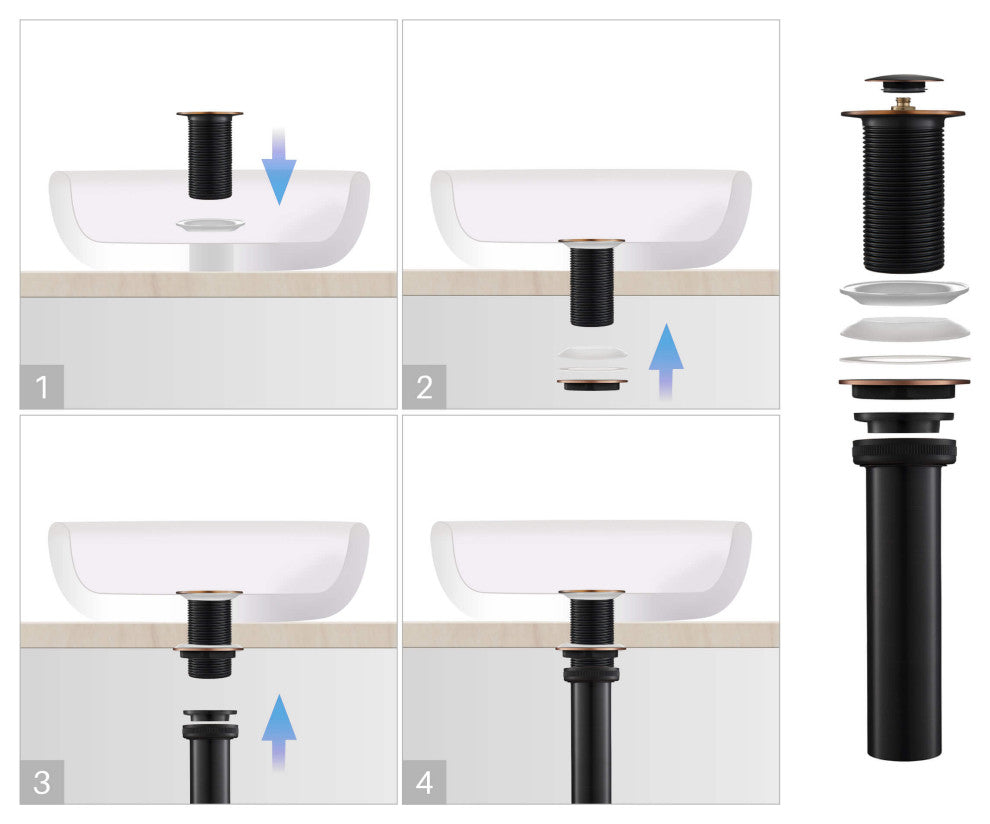 1

2

3

4