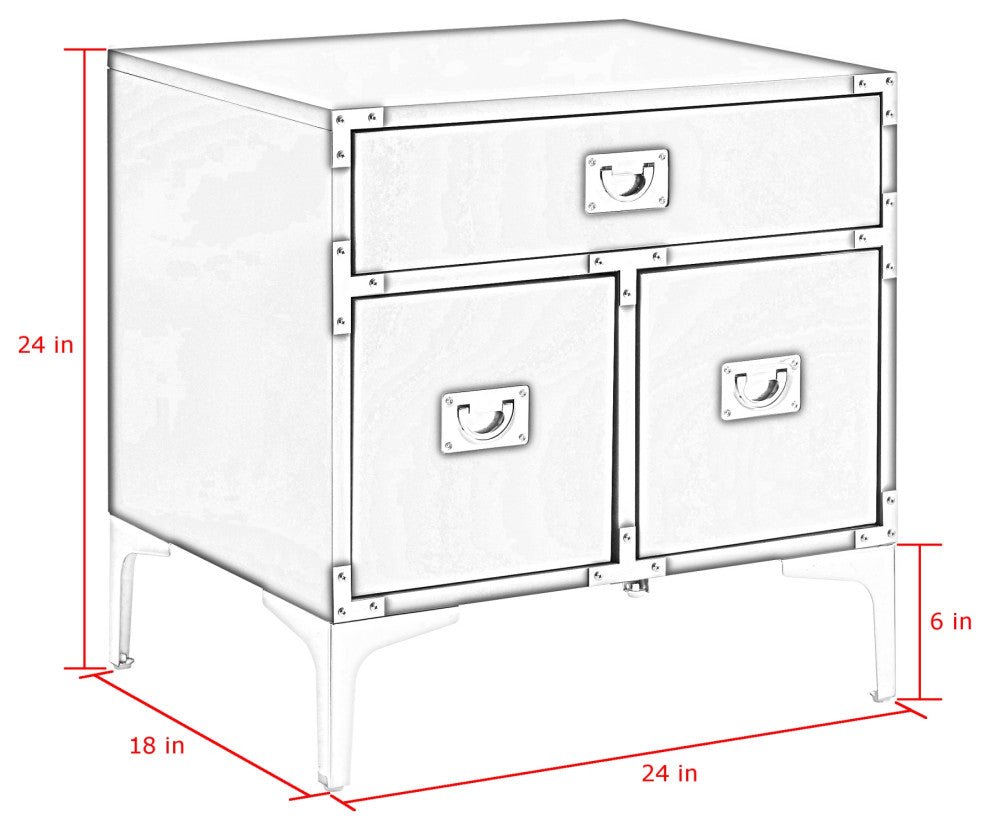 24 in

6 in

18 in

24 in