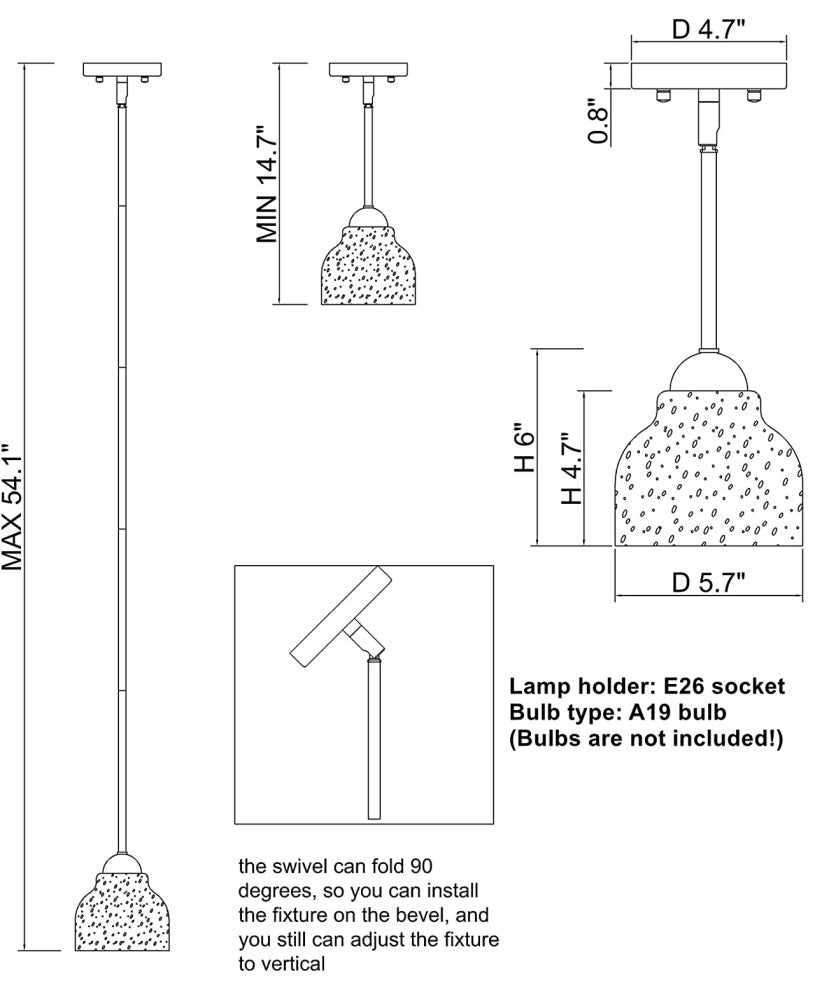 MAX 54.1"

MIN 14.7"

D 4.7"

0.8"

H 6"

H 4.7"

D 5.7"

Lamp holder: E26 socket
Bulb type: A19 bulb
(Bulbs are not included!)

the swivel can fold 90 degrees, so you can install the fixture on the bevel, and you still can adjust the fixture to vertical