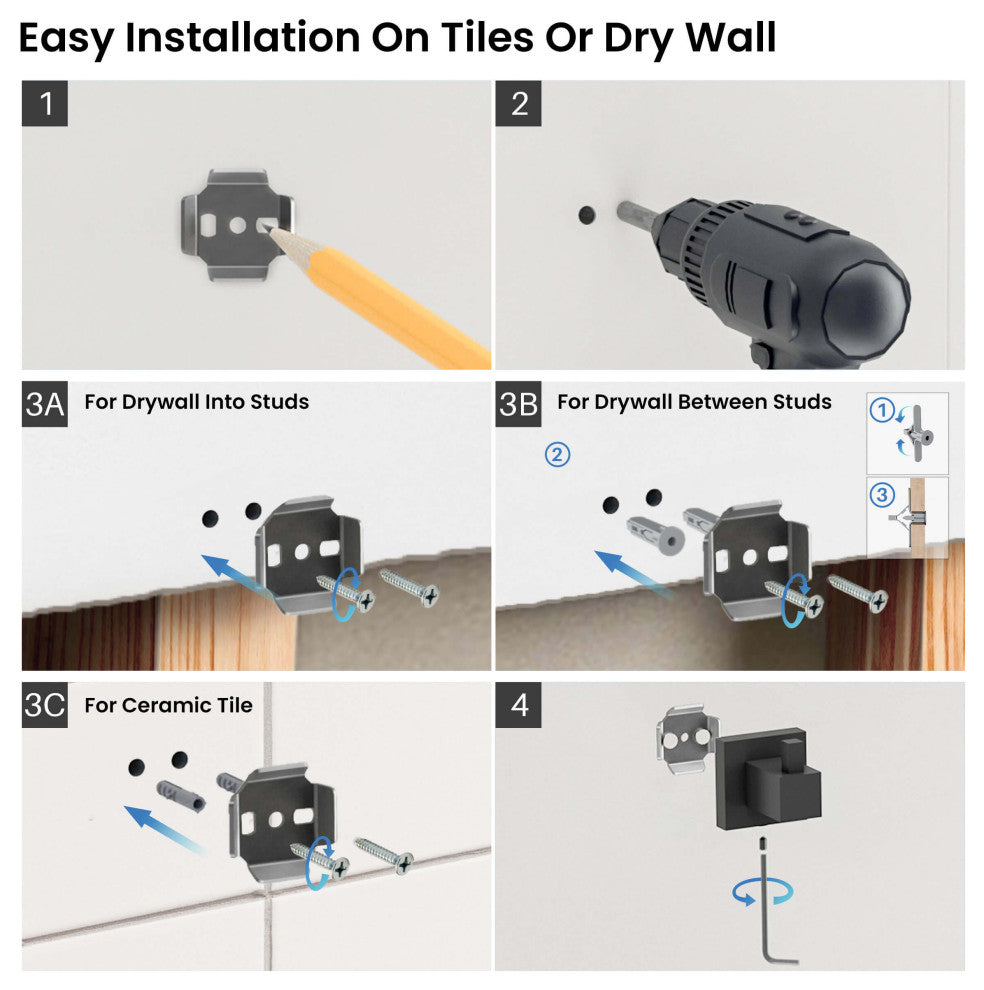 Easy Installation On Tiles Or Dry Wall

1

2

3A For Drywall Into Studs

3B For Drywall Between Studs

①

②

③

3C For Ceramic Tile

4