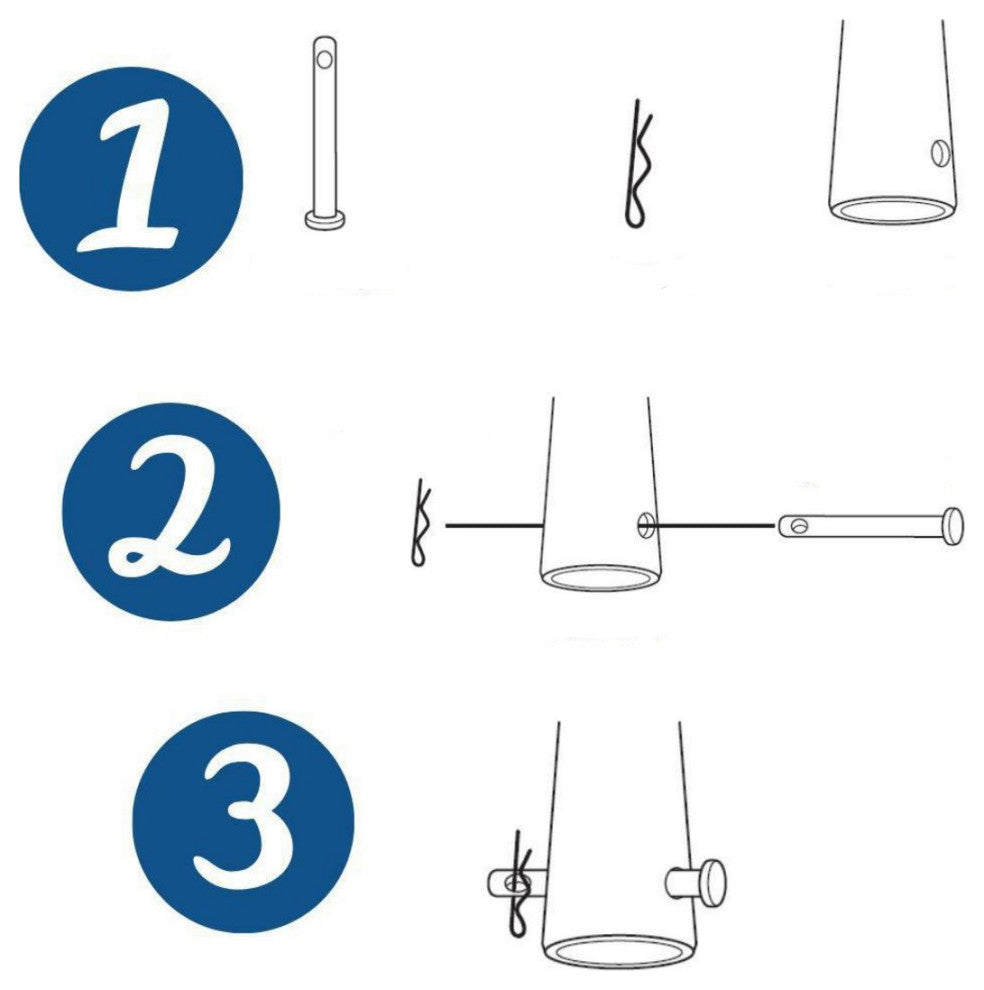 1

2

3