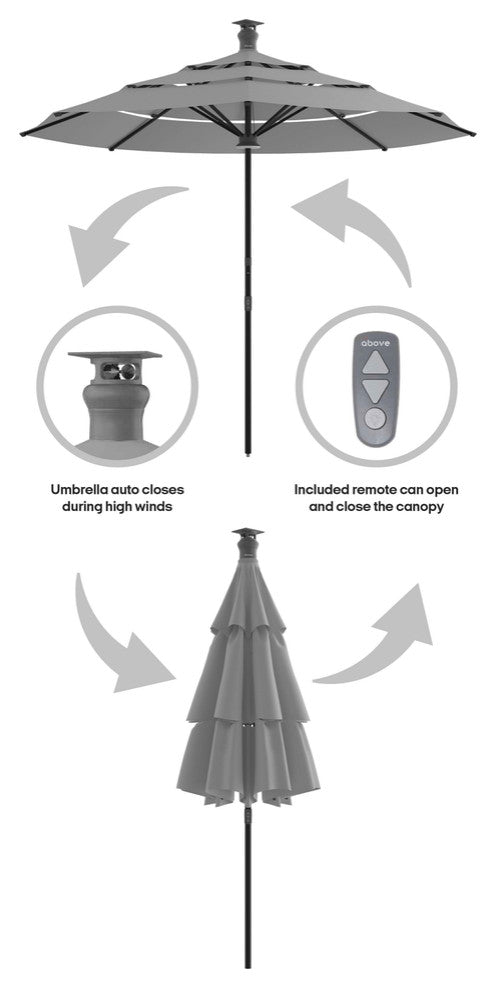 above

Umbrella auto closes during high winds

Included remote can open and close the canopy