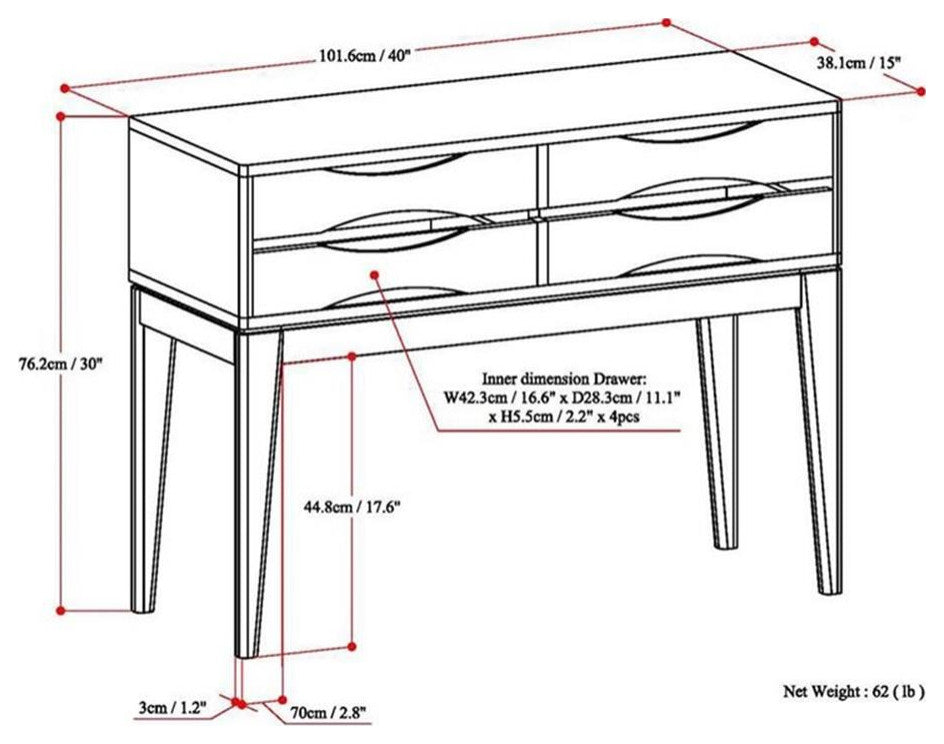 101.6cm / 40"

38.1cm / 15"

76.2cm / 30"

Inner dimension Drawer:
W42.3cm / 16.6" x D28.3cm / 11.1"
x H5.5cm / 2.2" x 4pcs

44.8cm / 17.6"

3cm / 1.2"

70cm / 2.8"

Net Weight : 62 ( lb )