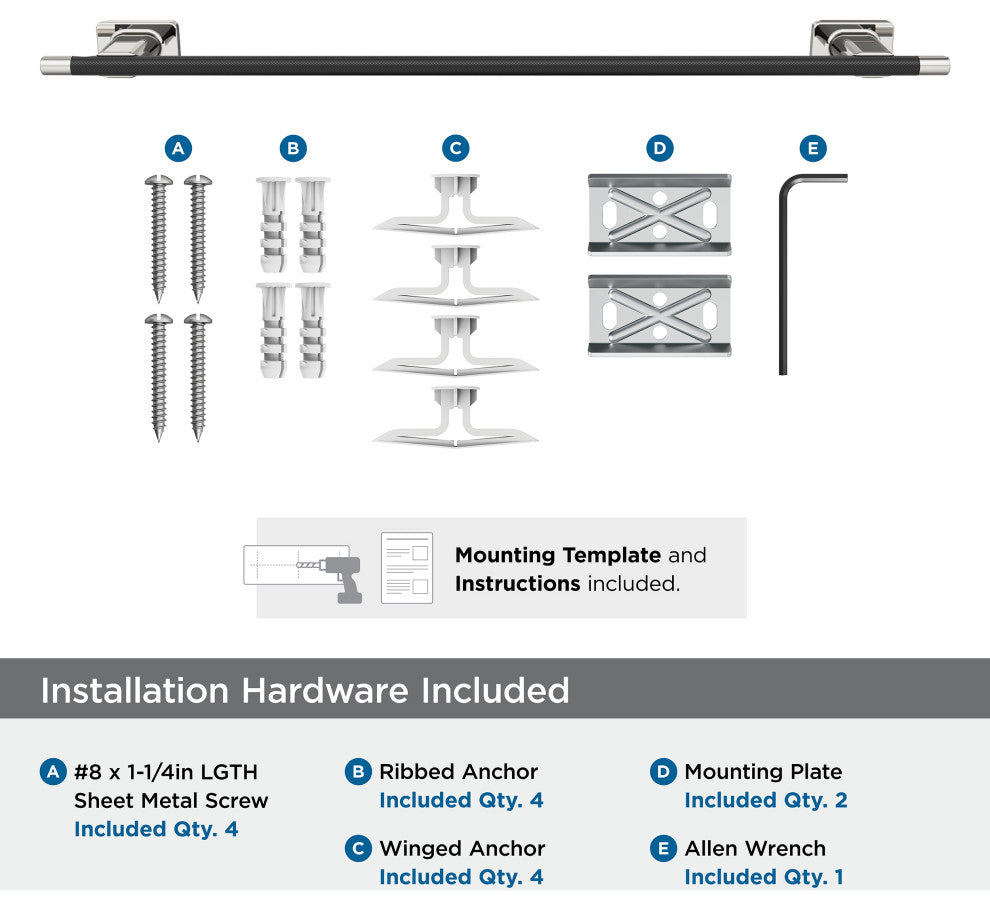 A B C D E

Mounting Template and Instructions included.

Installation Hardware Included

A #8 x 1-1/4in LGTH Sheet Metal Screw Included Qty. 4

B Ribbed Anchor Included Qty. 4

C Winged Anchor Included Qty. 4

D Mounting Plate Included Qty. 2

E Allen Wrench Included Qty. 1