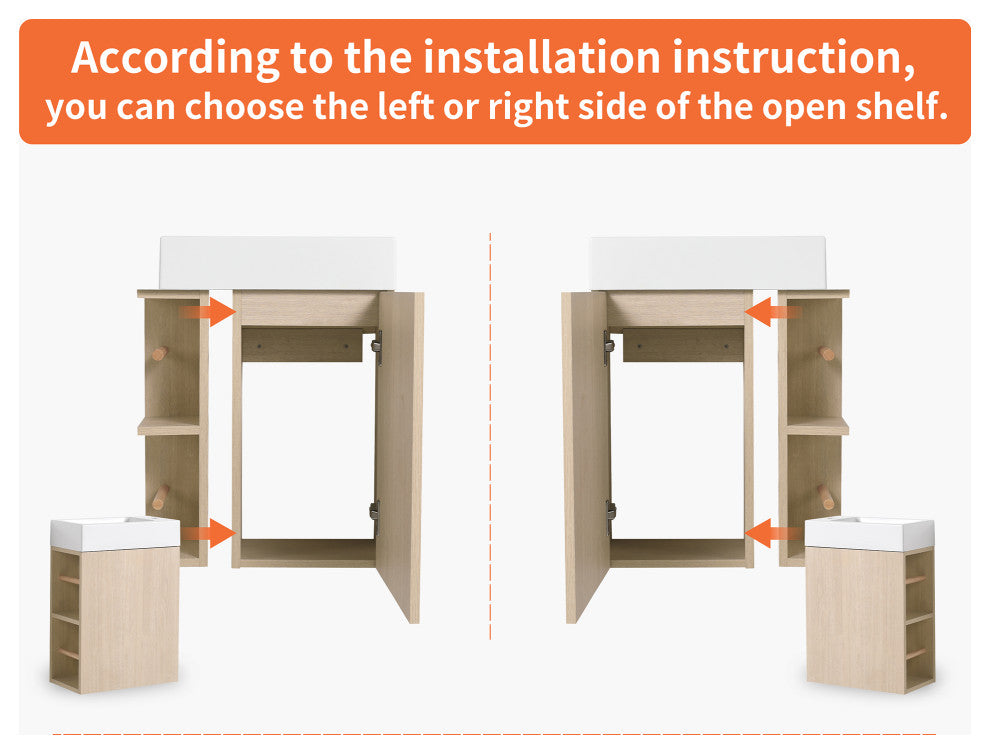 According to the installation instruction,
you can choose the left or right side of the open shelf.