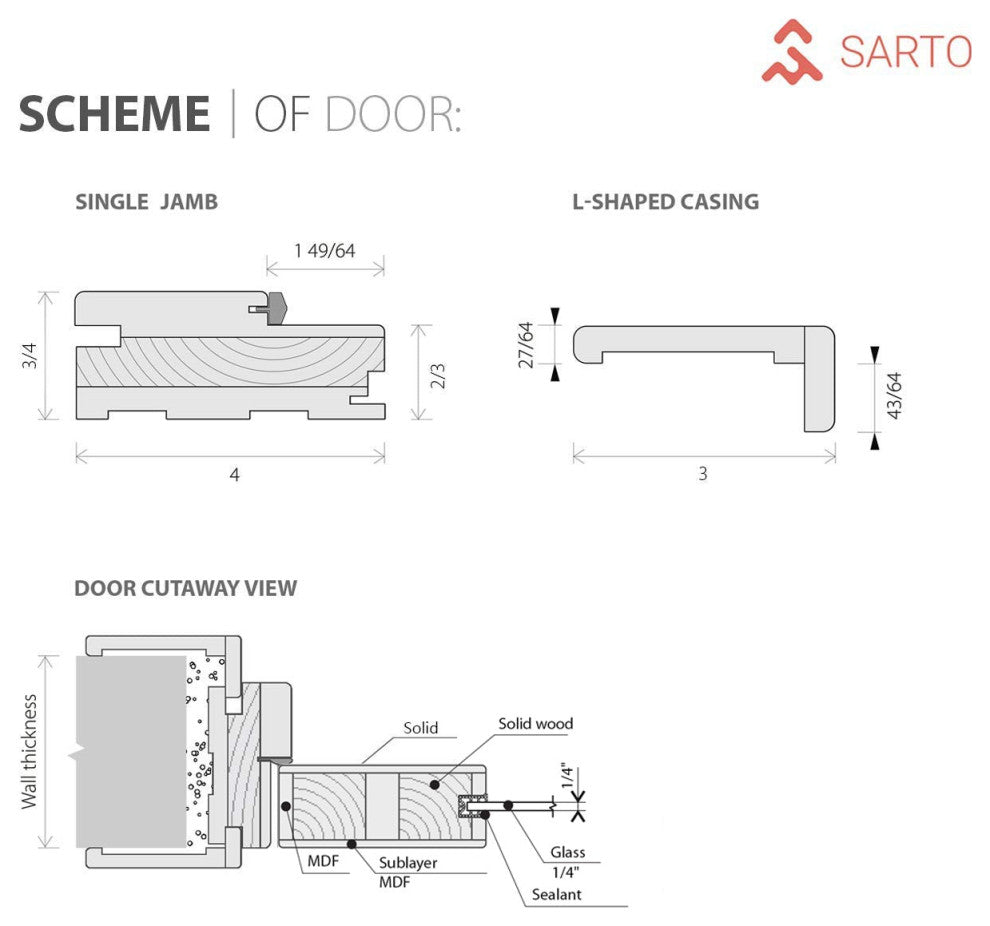 SARTO

SCHEME | OF DOOR:

SINGLE JAMB

1 49/64

3/4

2/3

4

L-SHAPED CASING

27/64

43/64

3

DOOR CUTAWAY VIEW

Wall thickness

Solid

Solid wood

1/4"

MDF

Sublayer MDF

Glass 1/4"

Sealant