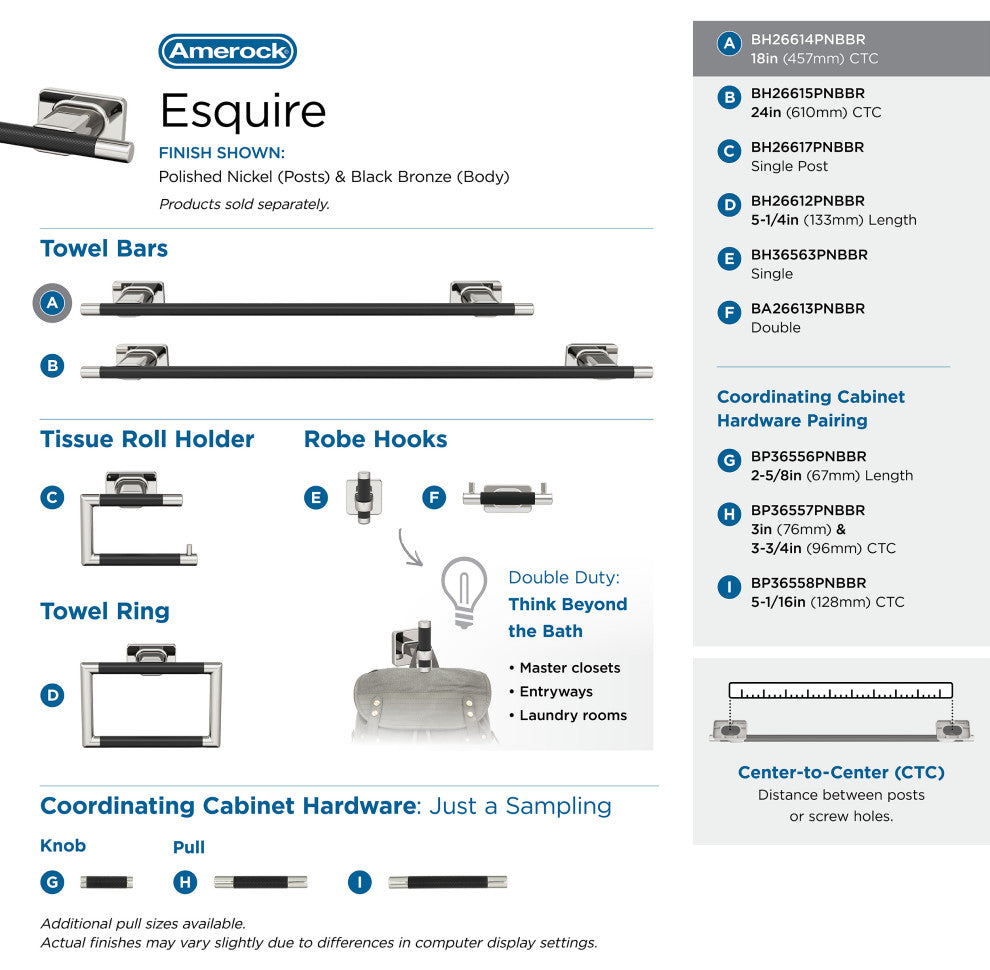 Amerock

Esquire

FINISH SHOWN:
Polished Nickel (Posts) & Black Bronze (Body)
Products sold separately.

Towel Bars

A

B

Tissue Roll Holder

C

Robe Hooks

E

F

Towel Ring

D

Double Duty:
Think Beyond the Bath

• Master closets
• Entryways
• Laundry rooms

Coordinating Cabinet Hardware: Just a Sampling

Knob

G

Pull

H

I

Additional pull sizes available.
Actual finishes may vary slightly due to differences in computer display settings.

A BH26614PNBBR
18in (457mm) CTC

B BH26615PNBBR
24in (610mm) CTC

C BH26617PNBBR
Single Post

D BH26612PNBBR
5-1/4in (133mm) Length

E BH36563PNBBR
Single

F BA26613PNBBR
Double

Coordinating Cabinet Hardware Pairing

G BP36556PNBBR
2-5/8in (67mm) Length

H BP36557PNBBR
3in (76mm) &
3-3/4in (96mm) CTC

I BP36558PNBBR
5-1/16in (128mm) CTC

Center-to-Center (CTC)
Distance between posts or screw holes.