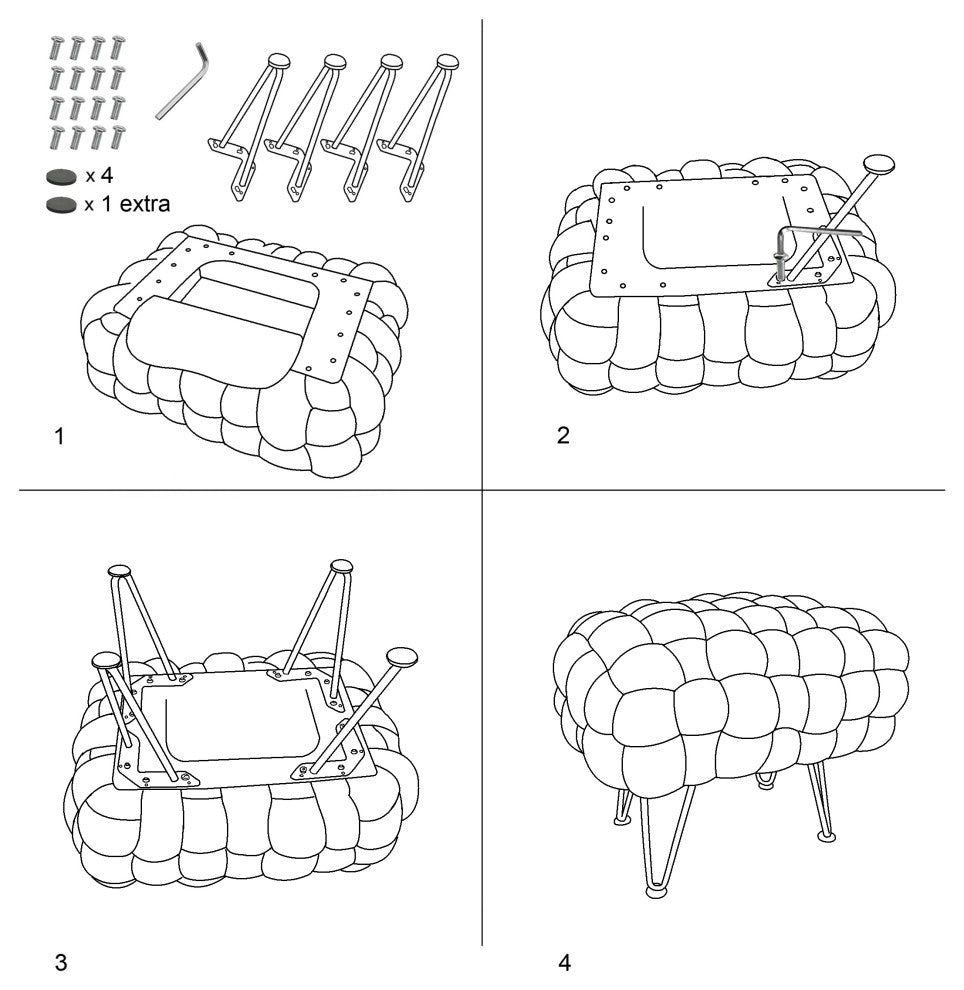 x 4
x 1 extra

1

2

3

4