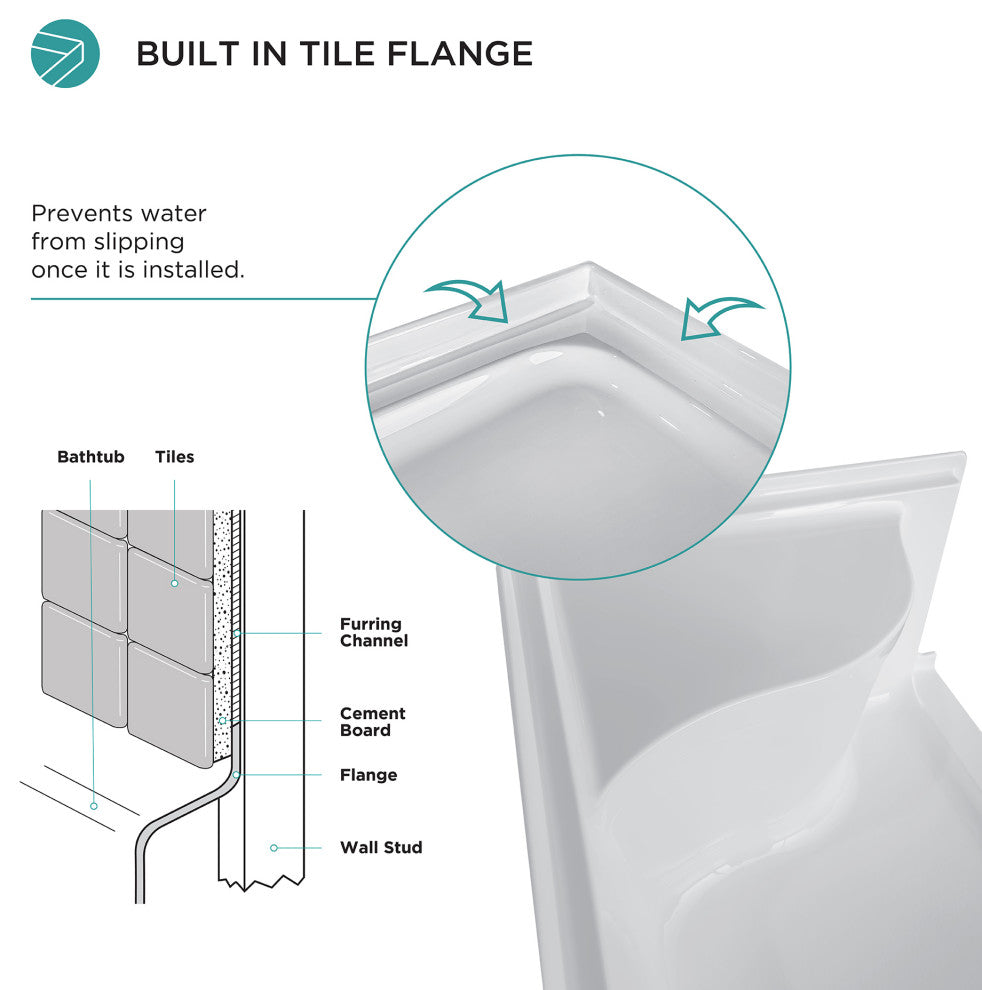 BUILT IN TILE FLANGE

Prevents water from slipping once it is installed.

Bathtub

Tiles

Furring Channel

Cement Board

Flange

Wall Stud