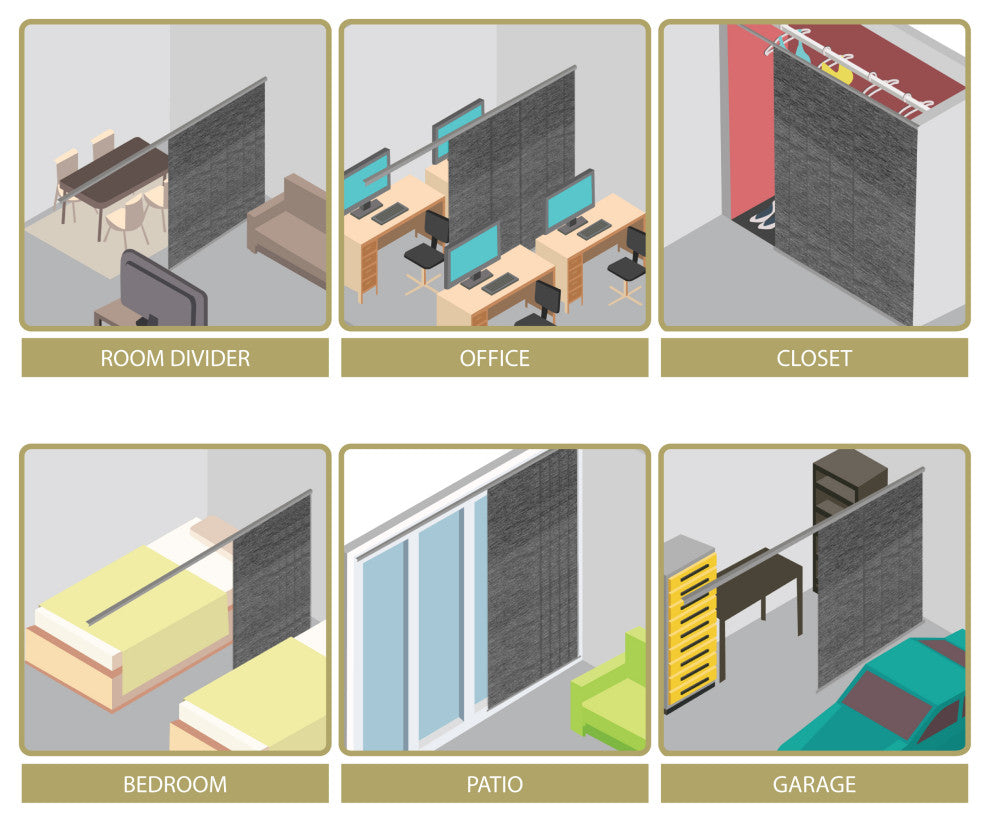 ROOM DIVIDER

OFFICE

CLOSET

BEDROOM

PATIO

GARAGE