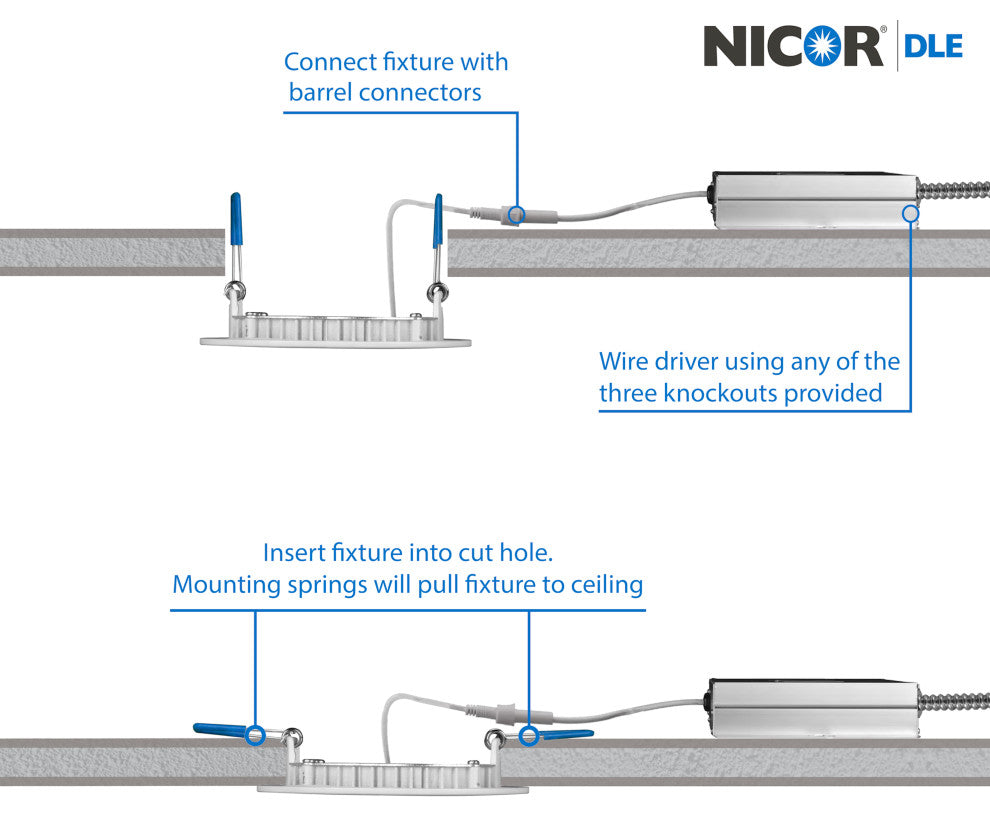 NICOR® DLE

Connect fixture with barrel connectors

Wire driver using any of the three knockouts provided

Insert fixture into cut hole.
Mounting springs will pull fixture to ceiling