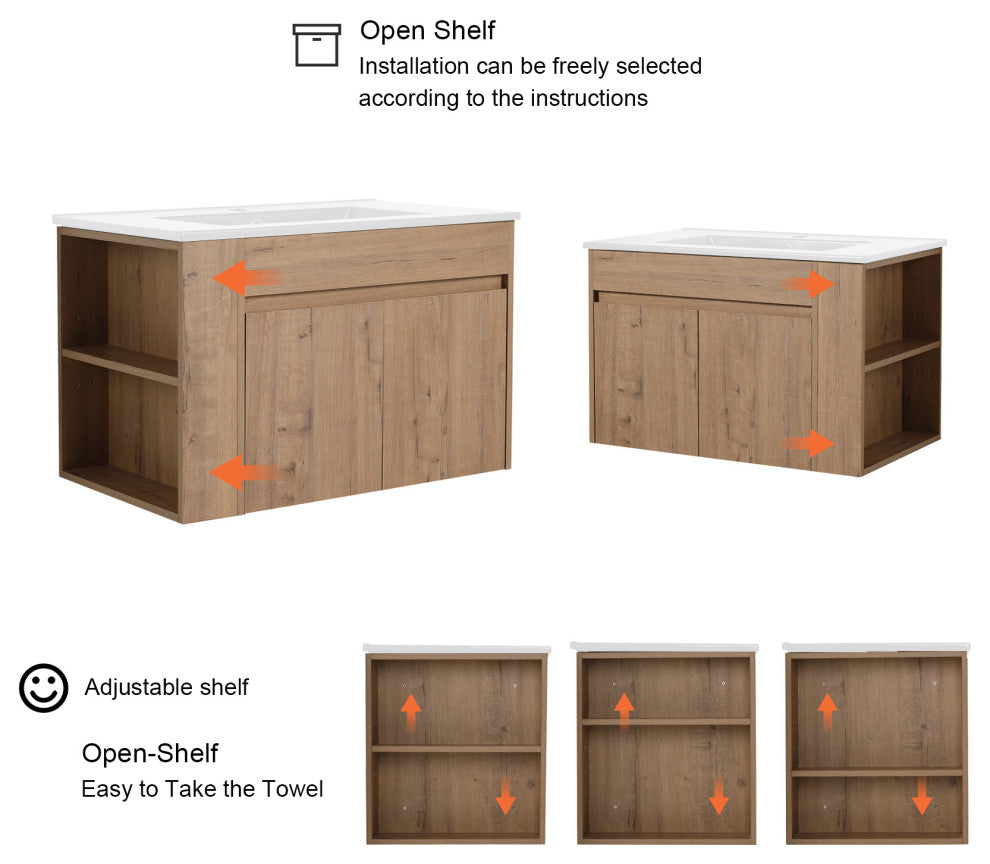 Open Shelf
Installation can be freely selected according to the instructions

Adjustable shelf

Open-Shelf
Easy to Take the Towel