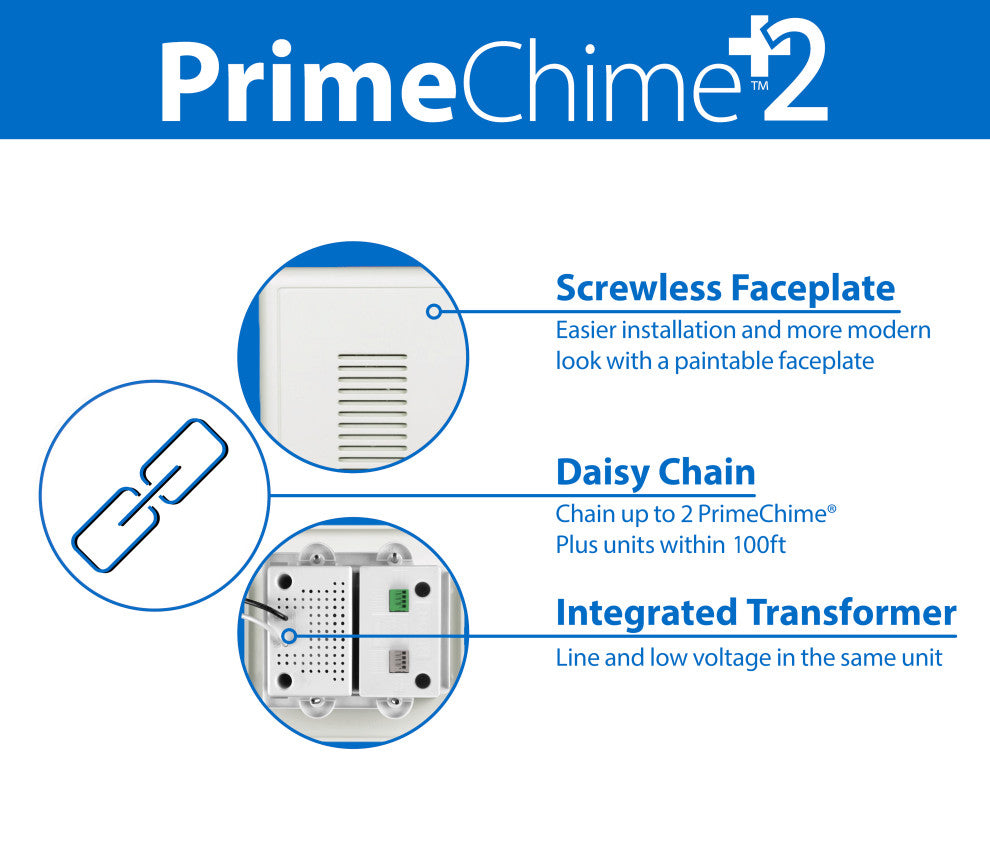 PrimeChime™+2

Screwless Faceplate
Easier installation and more modern look with a paintable faceplate

Daisy Chain
Chain up to 2 PrimeChime® Plus units within 100ft

Integrated Transformer
Line and low voltage in the same unit