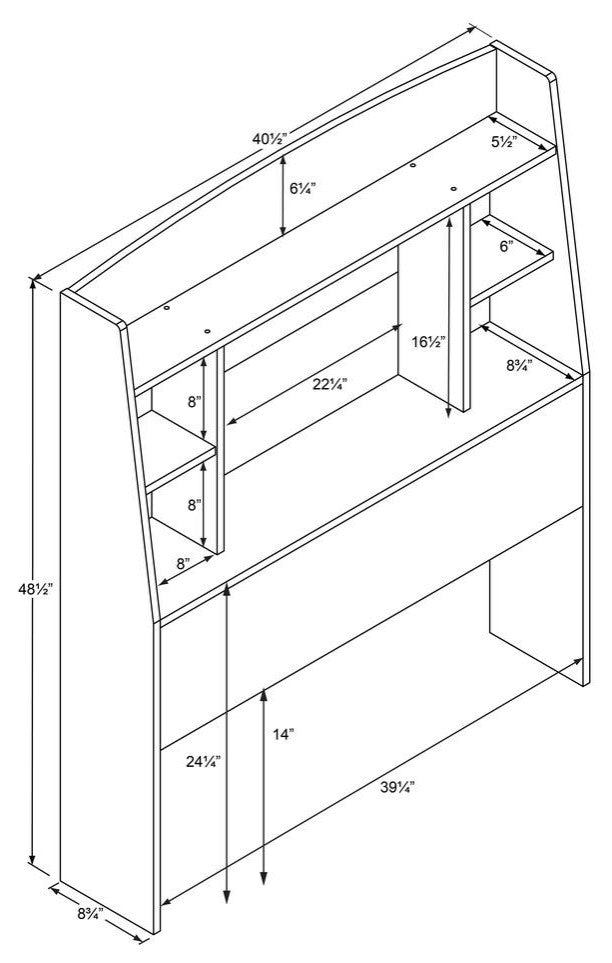 40½"
5½"
6¼"
6"
16½"
8¾"
22¼"
8"
8"
8"
48½"
14"
24¼"
39¼"
8¾"