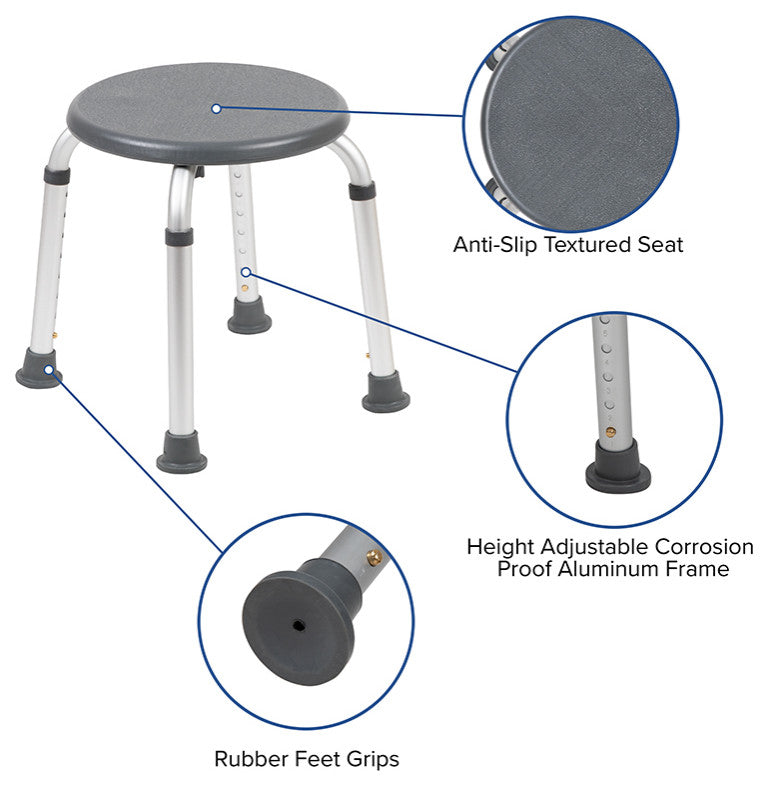 Anti-Slip Textured Seat

Height Adjustable Corrosion Proof Aluminum Frame

Rubber Feet Grips