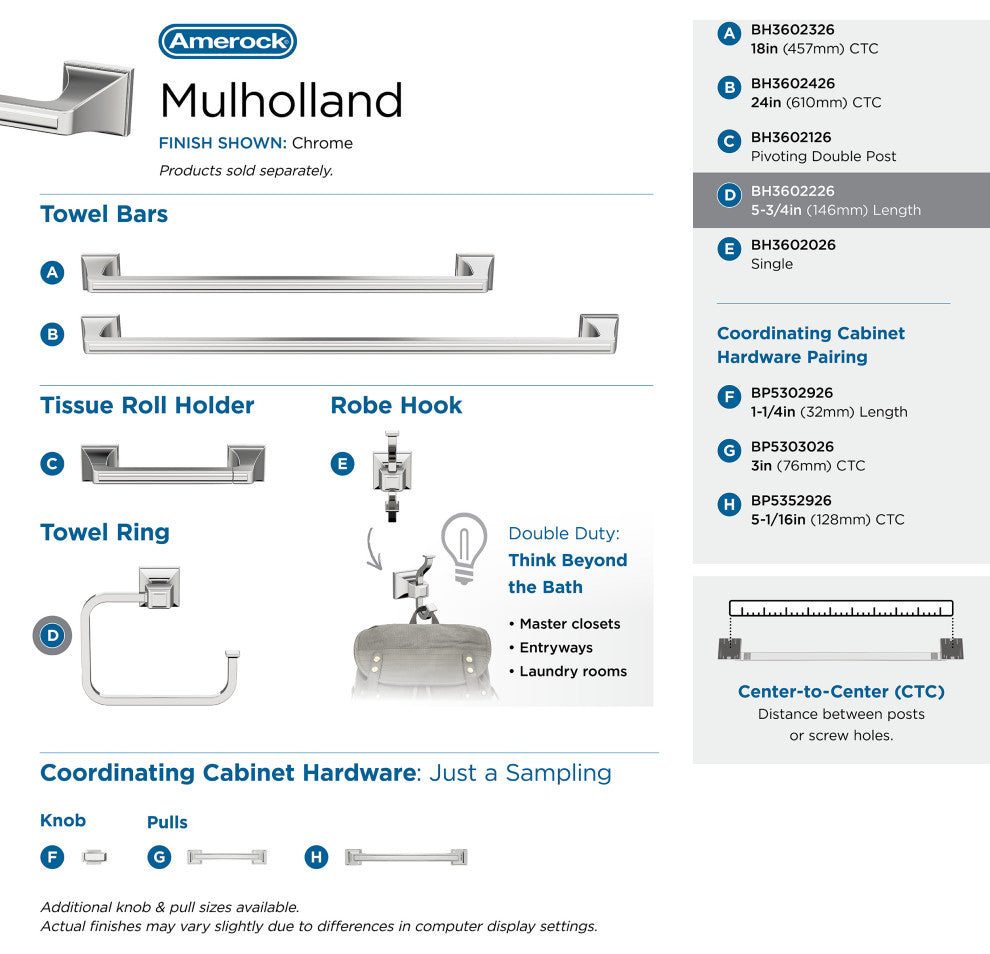 Amerock

Mulholland

FINISH SHOWN: Chrome

Products sold separately.

Towel Bars

A

B

Tissue Roll Holder

C

Robe Hook

E

Towel Ring

D

Double Duty:
Think Beyond the Bath

• Master closets
• Entryways
• Laundry rooms

Coordinating Cabinet Hardware: Just a Sampling

Knob

F

Pulls

G

H

Additional knob & pull sizes available.
Actual finishes may vary slightly due to differences in computer display settings.

A BH3602326
18in (457mm) CTC

B BH3602426
24in (610mm) CTC

C BH3602126
Pivoting Double Post

D BH3602226
5-3/4in (146mm) Length

E BH3602026
Single

Coordinating Cabinet Hardware Pairing

F BP5302926
1-1/4in (32mm) Length

G BP5303026
3in (76mm) CTC

H BP5352926
5-1/16in (128mm) CTC

Center-to-Center (CTC)
Distance between posts or screw holes.