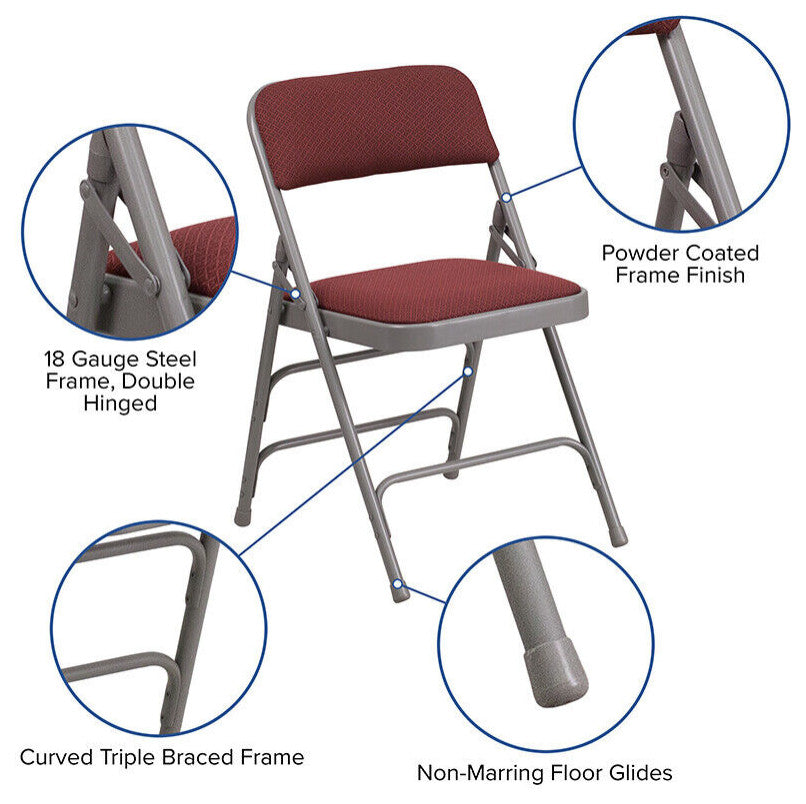 Powder Coated Frame Finish

18 Gauge Steel Frame, Double Hinged

Curved Triple Braced Frame

Non-Marring Floor Glides